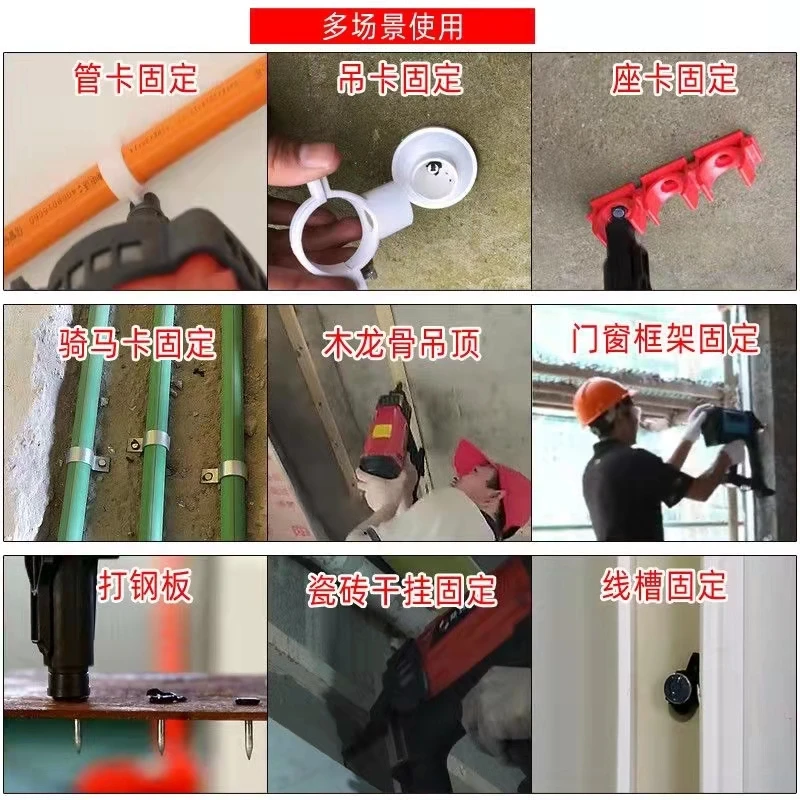 多场景使用

管卡固定

吊卡固定

座卡固定

骑马卡固定

木龙骨吊顶

门窗框架固定

打钢板

瓷砖干挂固定

线槽固定