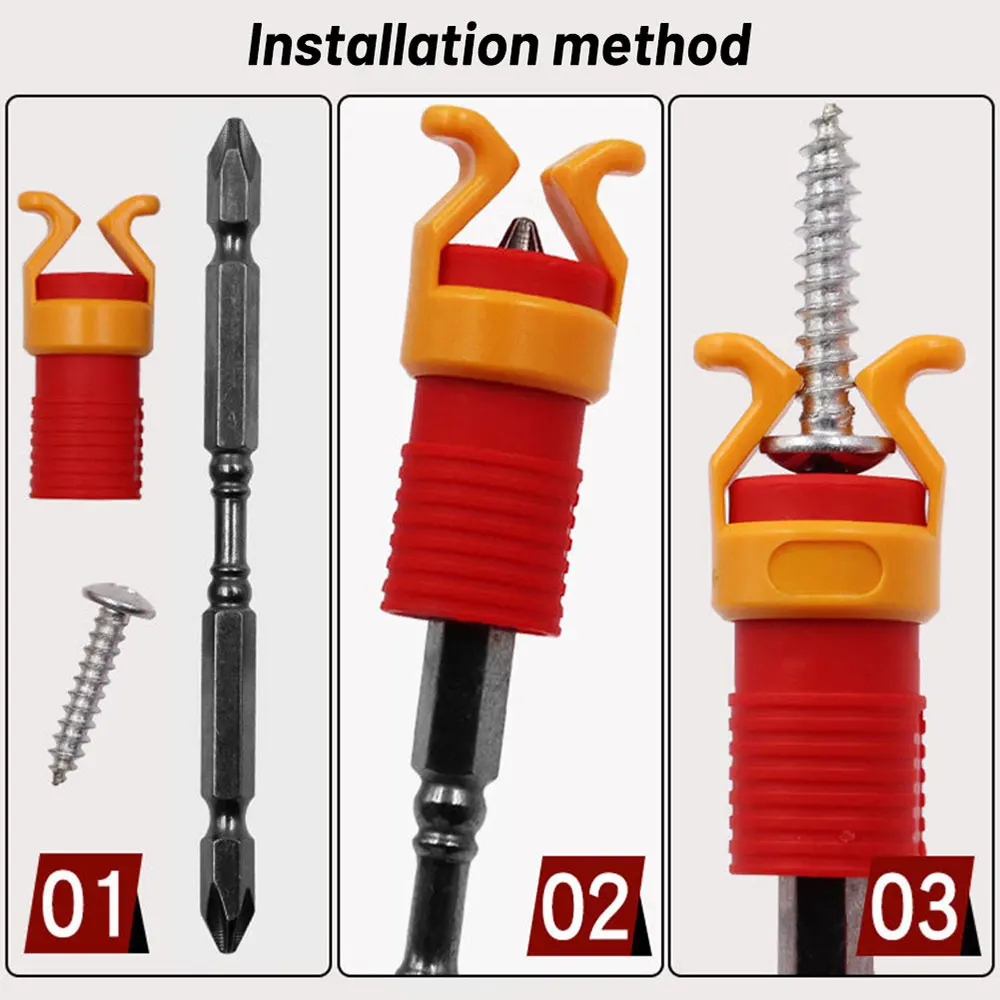 Installation method

01

02

03