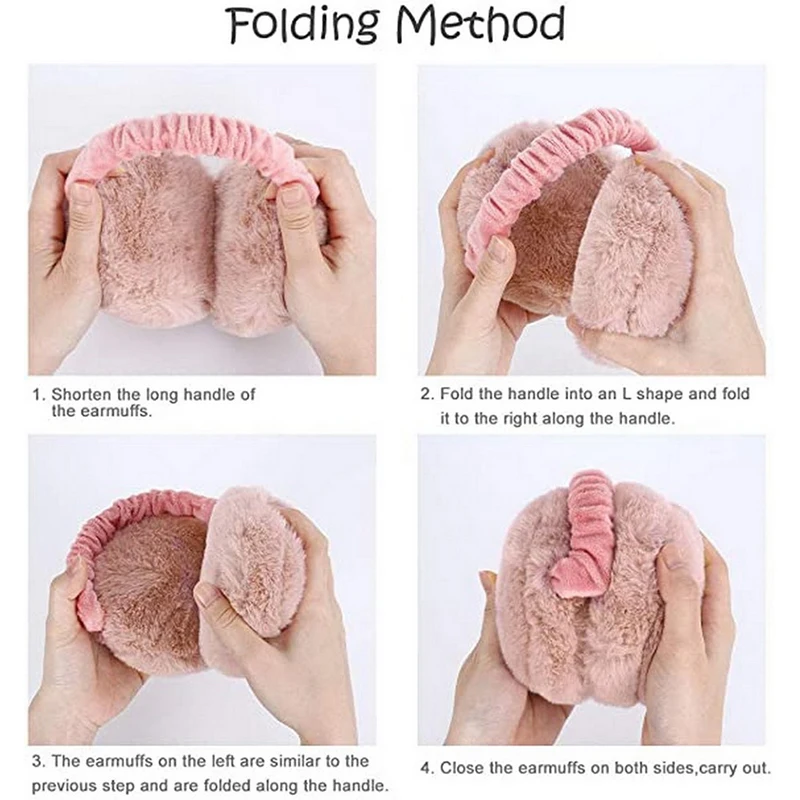 Folding Method

1. Shorten the long handle of the earmuffs.

2. Fold the handle into an L shape and fold it to the right along the handle.

3. The earmuffs on the left are similar to the previous step and are folded along the handle.

4. Close the earmuffs on both sides,carry out.