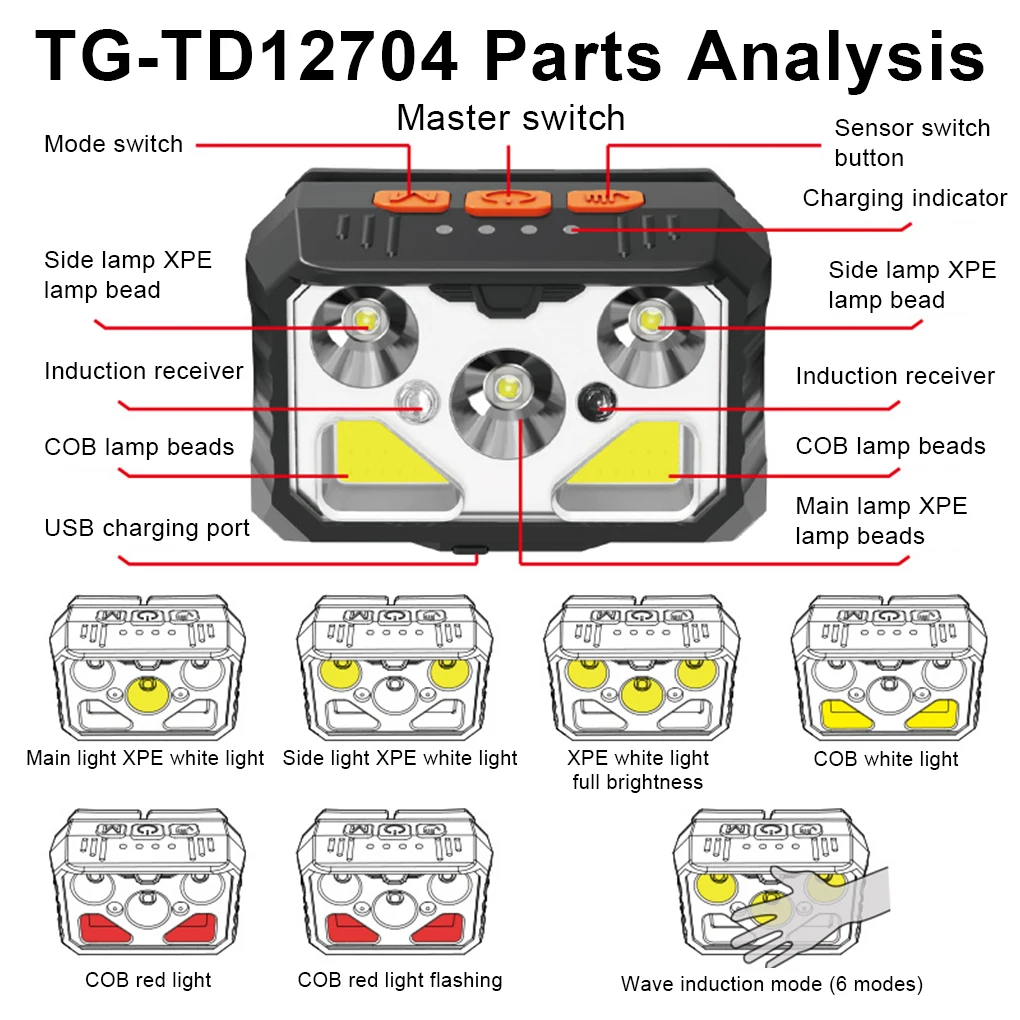 TG-TD12704 Parts Analysis

Master switch

Mode switch

Sensor switch button

Charging indicator

Side lamp XPE lamp bead

Side lamp XPE lamp bead

Induction receiver

Induction receiver

COB lamp beads

COB lamp beads

USB charging port

Main lamp XPE lamp beads

Main light XPE white light

Side light XPE white light

XPE white light full brightness

COB white light

COB red light

COB red light flashing

Wave induction mode (6 modes)