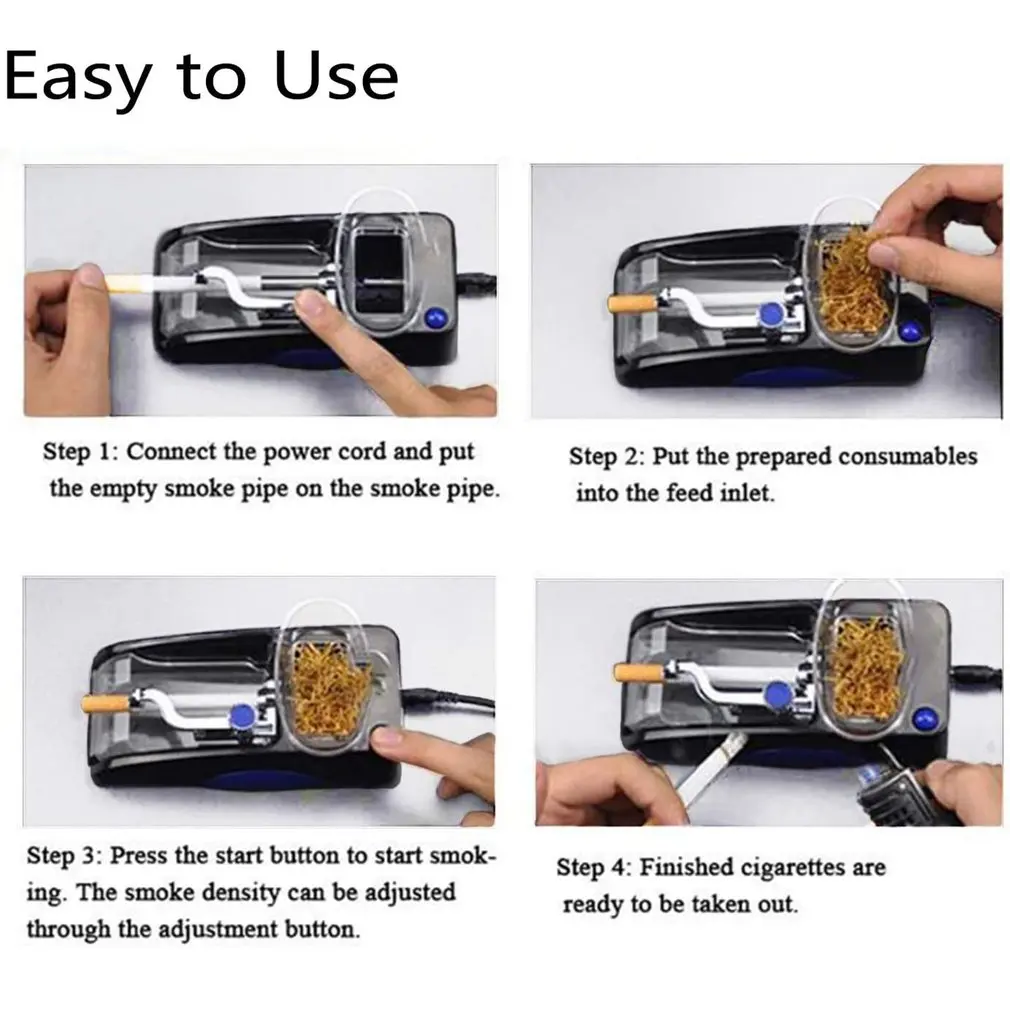 Easy to Use

Step 1: Connect the power cord and put the empty smoke pipe on the smoke pipe.

Step 2: Put the prepared consumables into the feed inlet.

Step 3: Press the start button to start smoking. The smoke density can be adjusted through the adjustment button.

Step 4: Finished cigarettes are ready to be taken out.