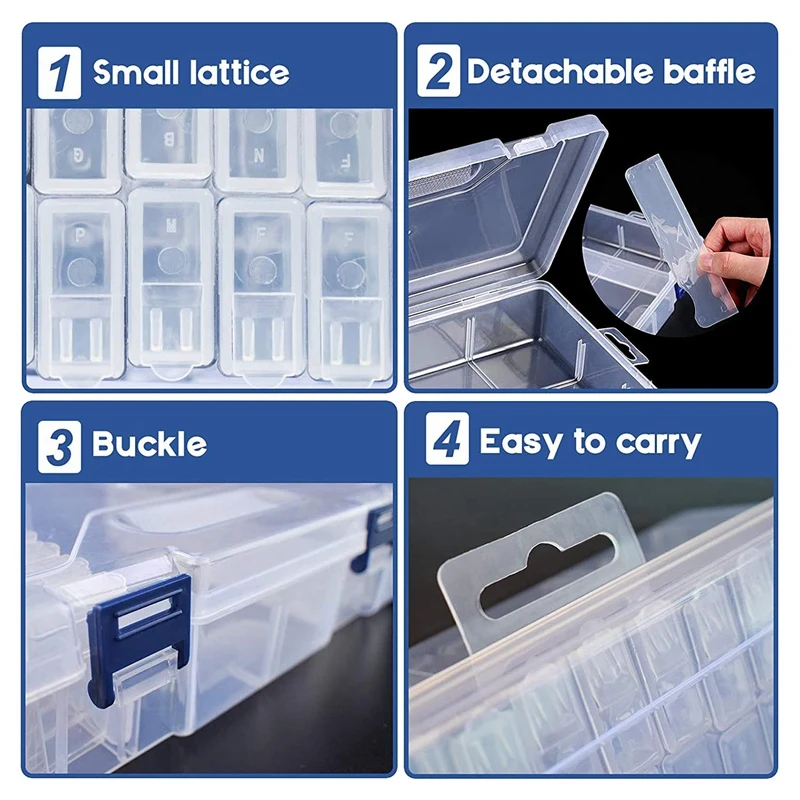 1 Small lattice

G B N F
P M F F

2 Detachable baffle

3 Buckle

4 Easy to carry