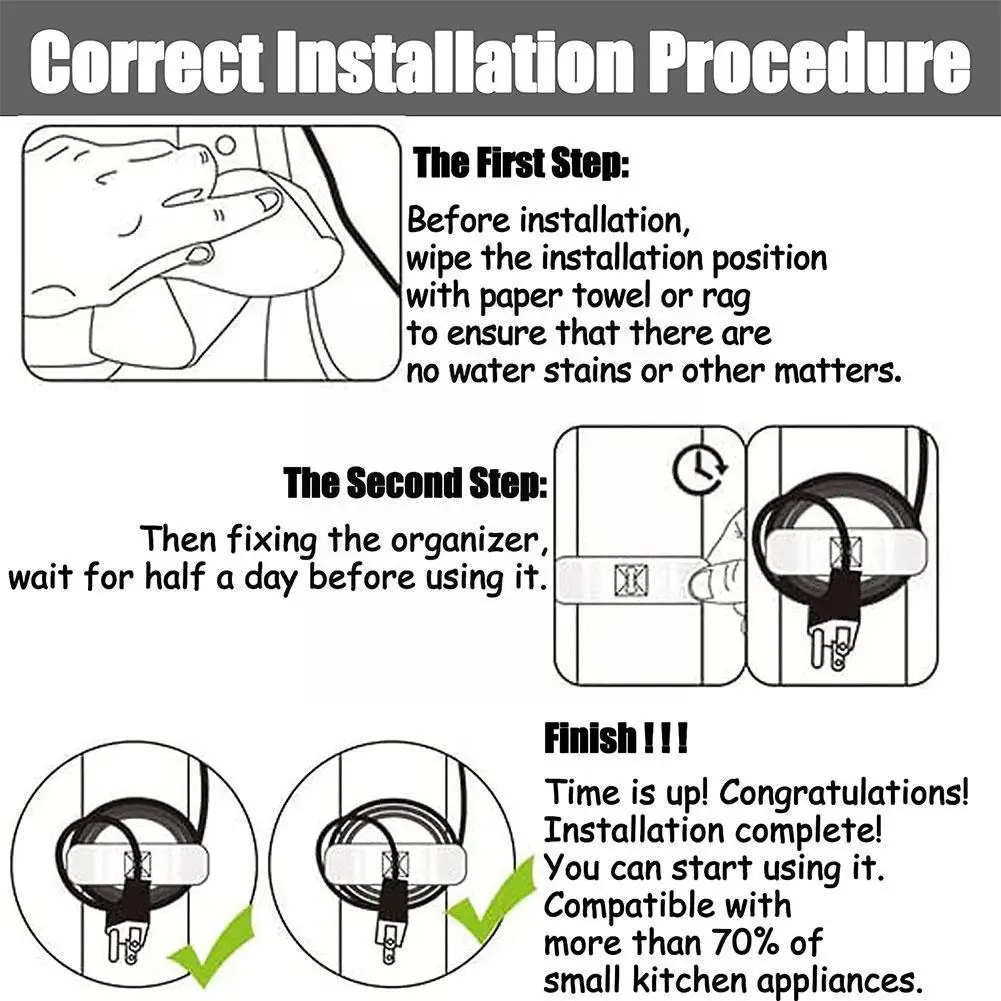 Correct Installation Procedure

The First Step:

Before installation, wipe the installation position with paper towel or rag to ensure that there are no water stains or other matters.

The Second Step:

Then fixing the organizer, wait for half a day before using it.

Finish ! ! !

Time is up! Congratulations! Installation complete! You can start using it. Compatible with more than 70% of small kitchen appliances.