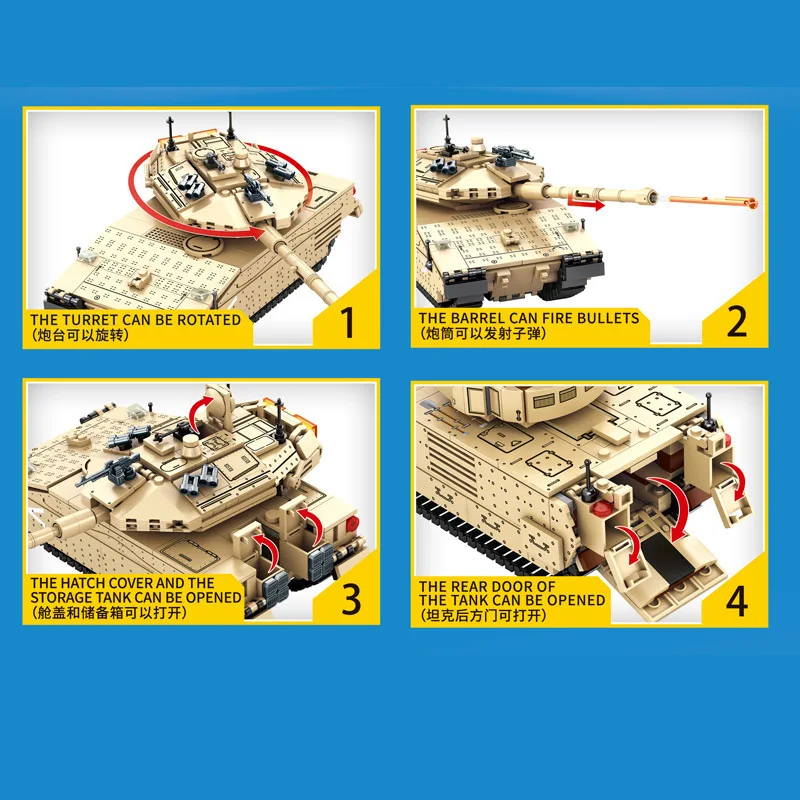 THE TURRET CAN BE ROTATED
(炮台可以旋转)
1

THE BARREL CAN FIRE BULLETS
(炮筒可以发射子弹)
2

THE HATCH COVER AND THE STORAGE TANK CAN BE OPENED
(舱盖和储备箱可以打开)
3

THE REAR DOOR OF THE TANK CAN BE OPENED
(坦克后方门可打开)
4