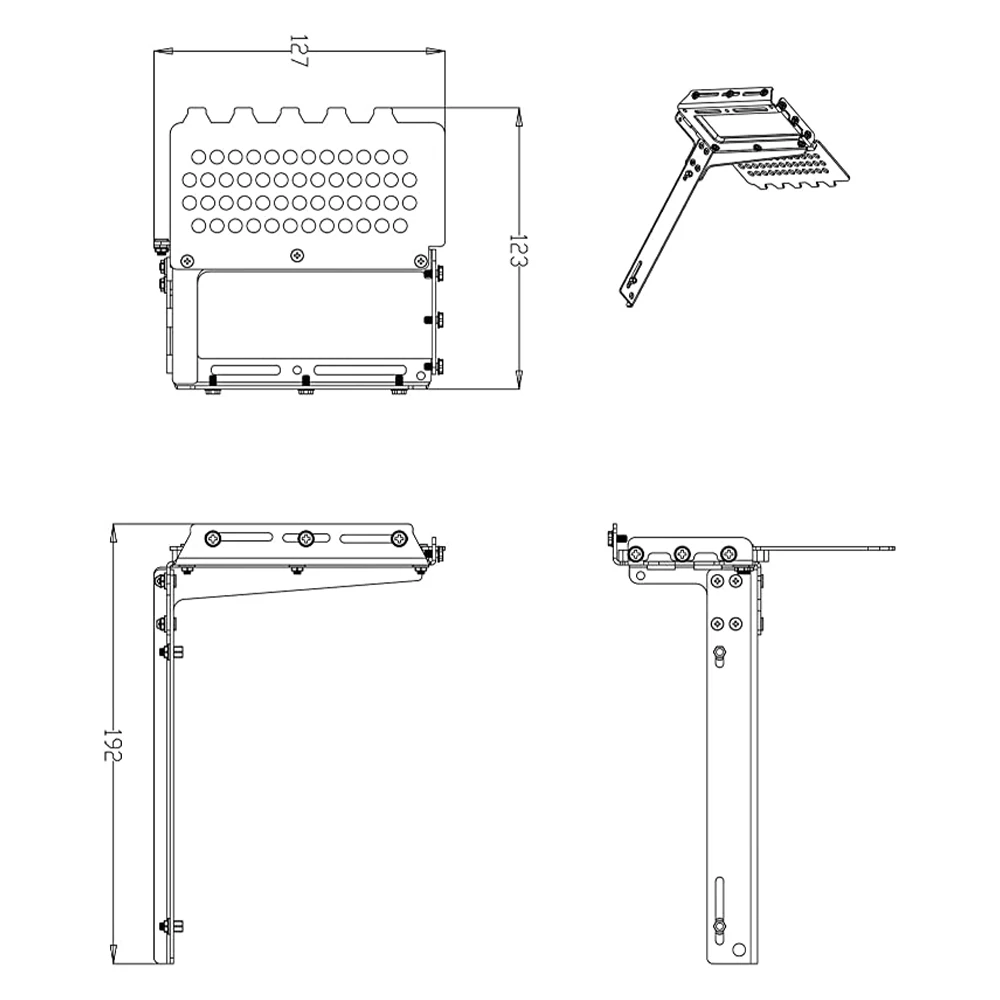 127

123

192