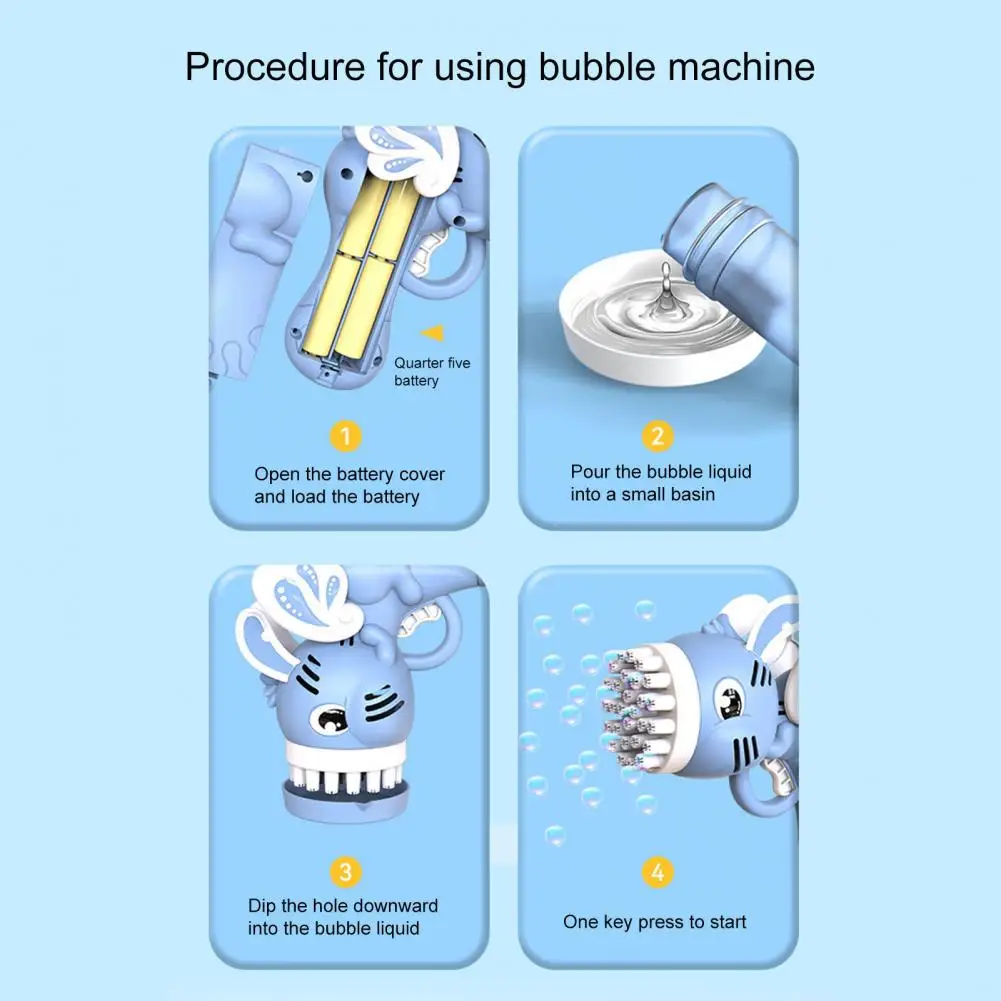 Procedure for using bubble machine

Quarter five battery

1

Open the battery cover and load the battery

2

Pour the bubble liquid into a small basin

3

Dip the hole downward into the bubble liquid

4

One key press to start