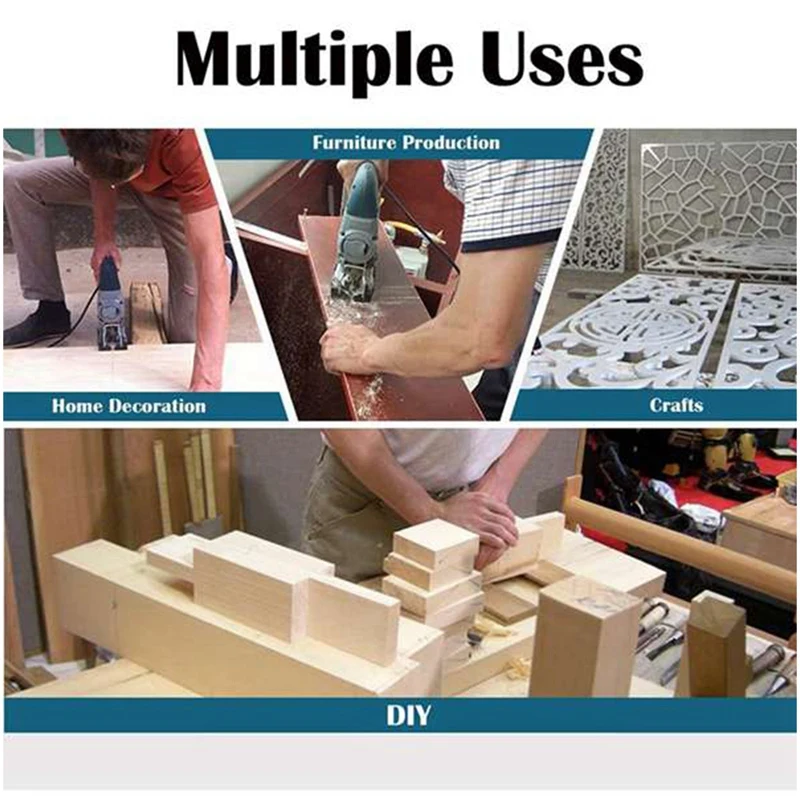 Multiple Uses

Furniture Production

Home Decoration

Crafts

DIY