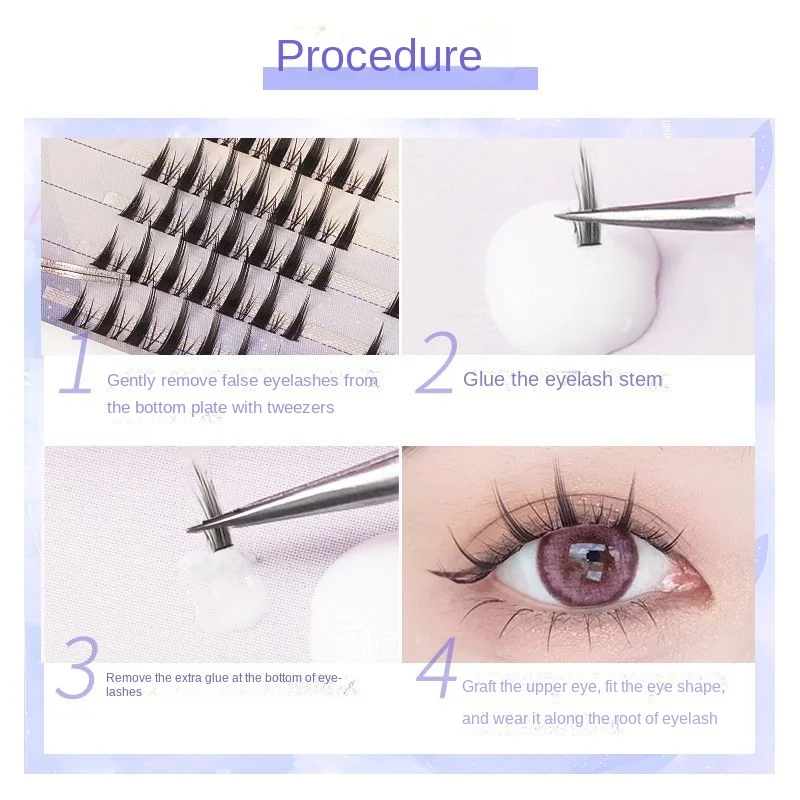 Procedure

1 Gently remove false eyelashes from the bottom plate with tweezers

2 Glue the eyelash stem

3 Remove the extra glue at the bottom of eyelashes

4 Graft the upper eye, fit the eye shape, and wear it along the root of eyelash