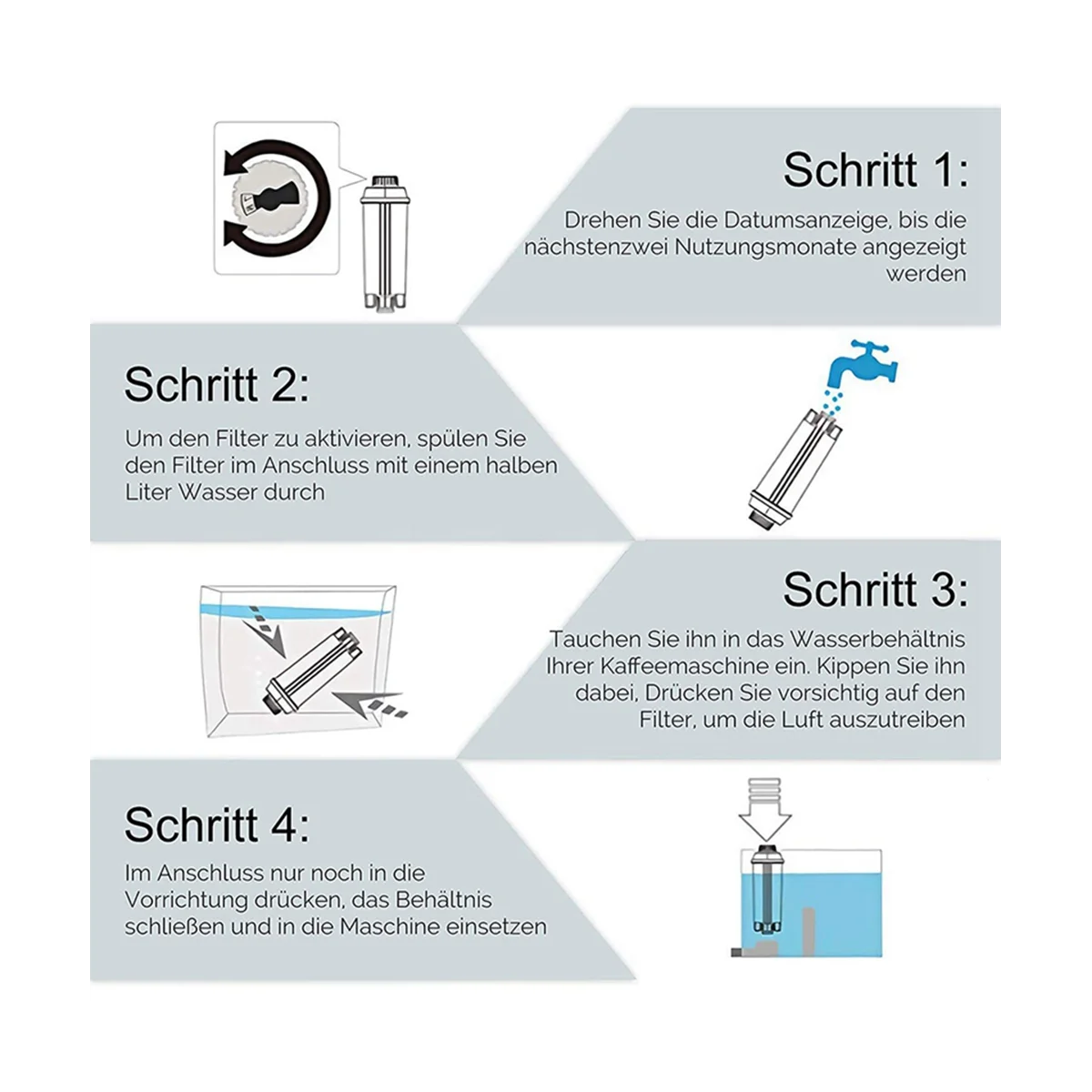 Schritt 1:

Drehen Sie die Datumsanzeige, bis die nächstenzwei Nutzungsmonate angezeigt werden

Schritt 2:

Um den Filter zu aktivieren, spülen Sie den Filter im Anschluss mit einem halben Liter Wasser durch

Schritt 3:

Tauchen Sie ihn in das Wasserbehältnis Ihrer Kaffeemaschine ein. Kippen Sie ihn dabei, Drücken Sie vorsichtig auf den Filter, um die Luft auszutreiben

Schritt 4:

Im Anschluss nur noch in die Vorrichtung drücken, das Behältnis schließen und in die Maschine einsetzen