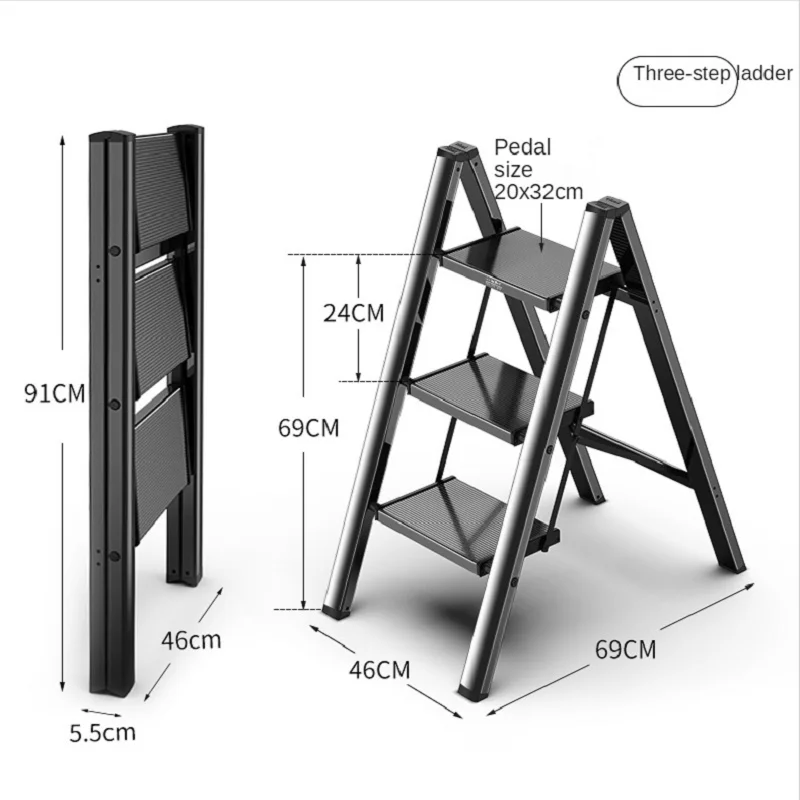 Three-step ladder

Pedal size 20x32cm

24CM

69CM

91CM

46cm

5.5cm

46CM

69CM