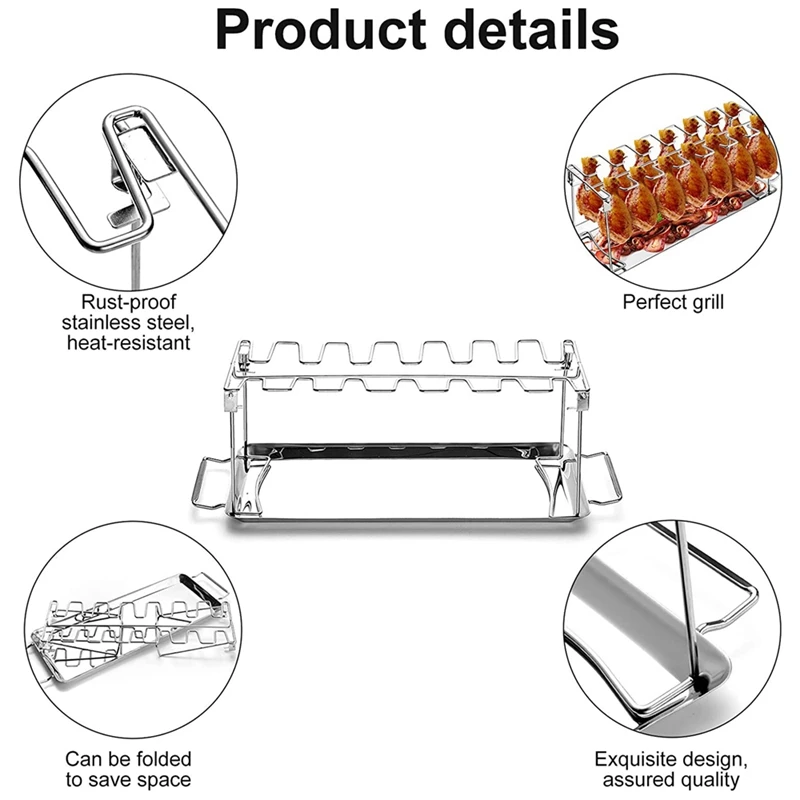 Product details

Rust-proof stainless steel, heat-resistant

Perfect grill

Can be folded to save space

Exquisite design, assured quality