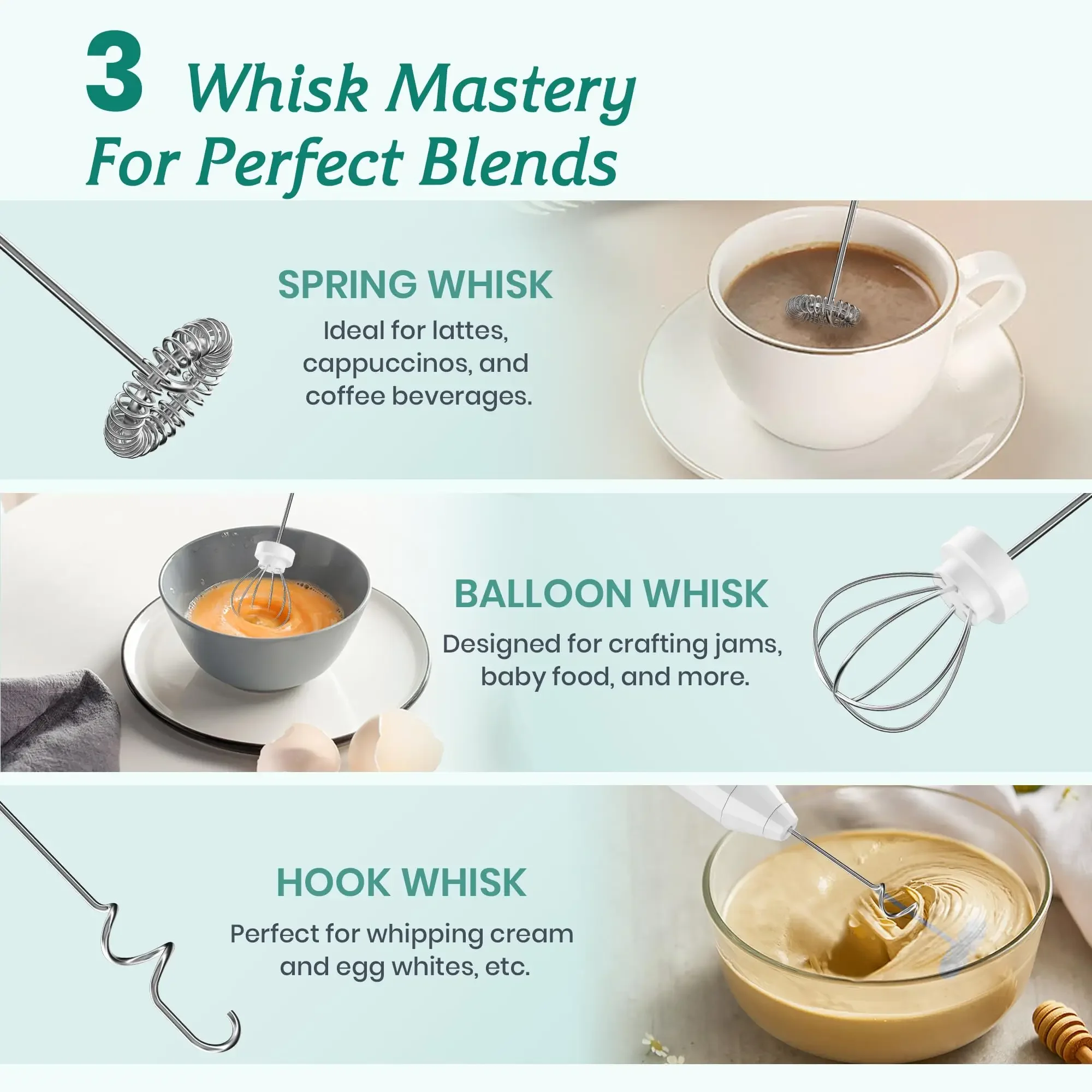 3 Whisk Mastery For Perfect Blends

SPRING WHISK

Ideal for lattes, cappuccinos, and coffee beverages.

BALLOON WHISK

Designed for crafting jams, baby food, and more.

HOOK WHISK

Perfect for whipping cream and egg whites, etc.