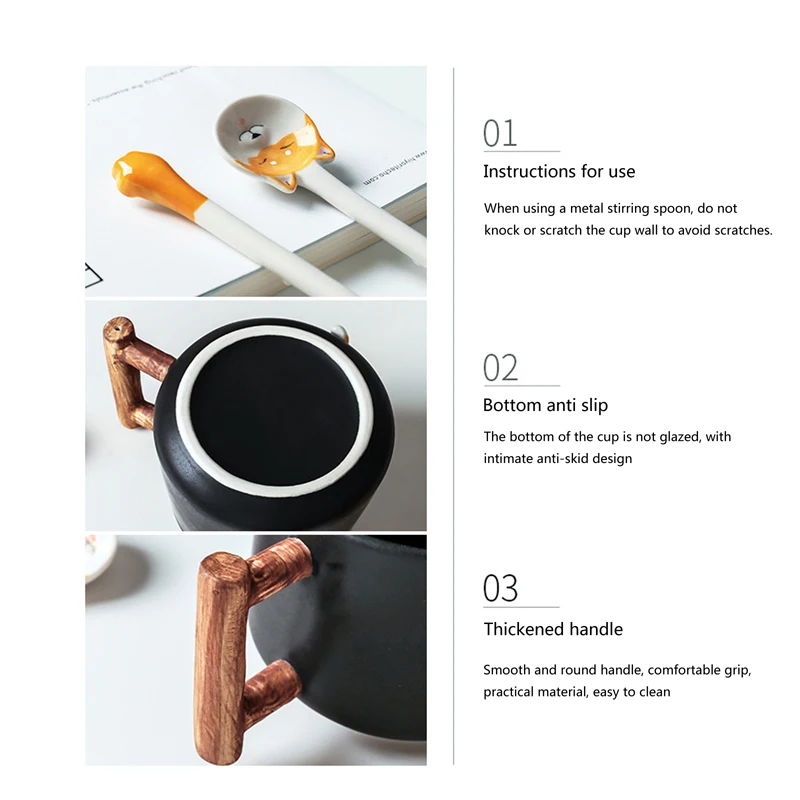 01

Instructions for use

When using a metal stirring spoon, do not knock or scratch the cup wall to avoid scratches.

02

Bottom anti slip

The bottom of the cup is not glazed, with intimate anti-skid design

03

Thickened handle

Smooth and round handle, comfortable grip, practical material, easy to clean