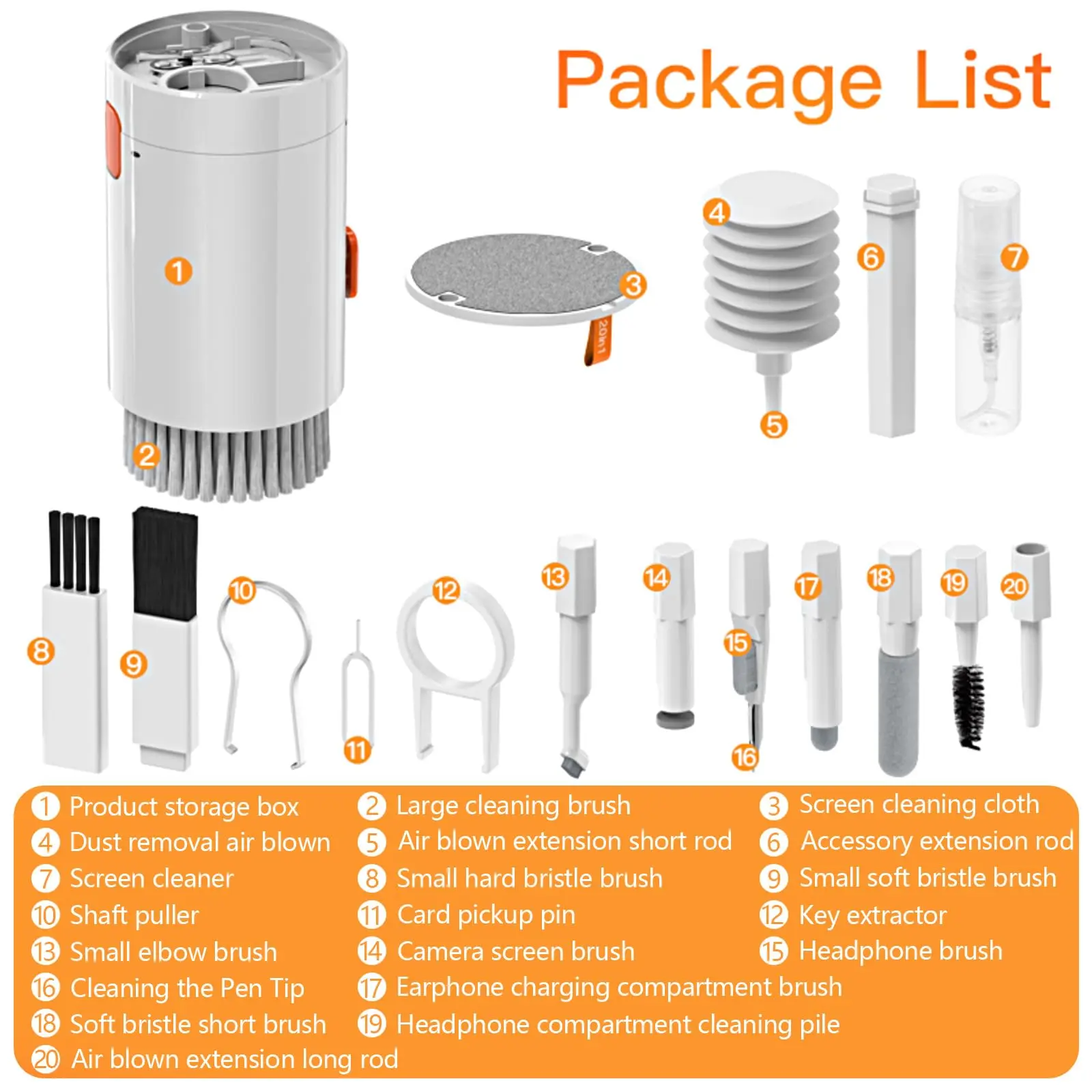 Package List

1
2
3
20in1
4
5
6
7
8
9
10
11
12
13
14
15
16
17
18
19
20

1 Product storage box
2 Large cleaning brush
3 Screen cleaning cloth
4 Dust removal air blown
5 Air blown extension short rod
6 Accessory extension rod
7 Screen cleaner
8 Small hard bristle brush
9 Small soft bristle brush
10 Shaft puller
11 Card pickup pin
12 Key extractor
13 Small elbow brush
14 Camera screen brush
15 Headphone brush
16 Cleaning the Pen Tip
17 Earphone charging compartment brush
18 Soft bristle short brush
19 Headphone compartment cleaning pile
20 Air blown extension long rod