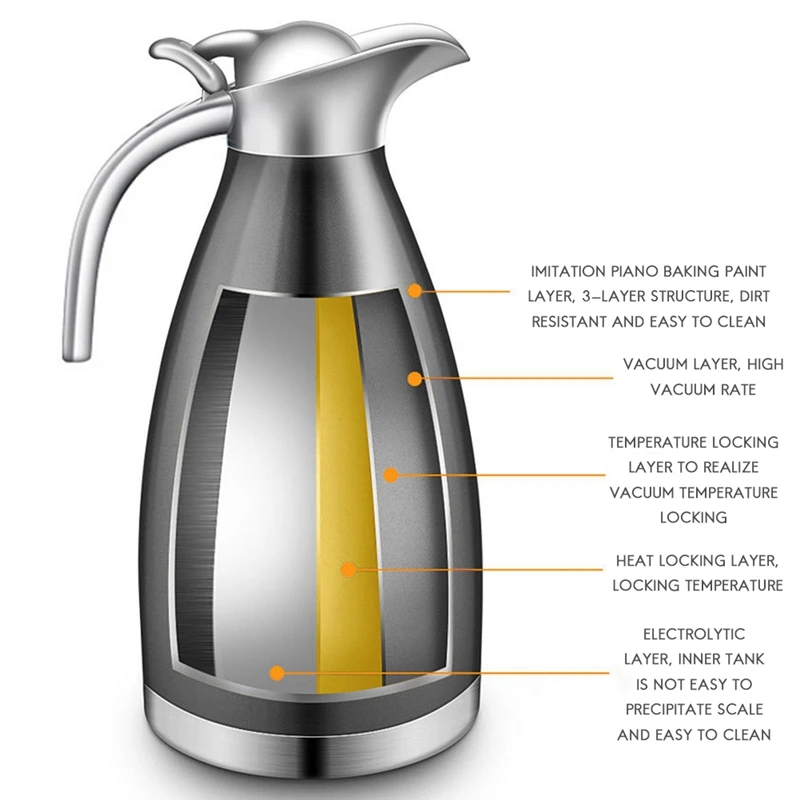 IMITATION PIANO BAKING PAINT LAYER, 3–LAYER STRUCTURE, DIRT RESISTANT AND EASY TO CLEAN

VACUUM LAYER, HIGH VACUUM RATE

TEMPERATURE LOCKING LAYER TO REALIZE VACUUM TEMPERATURE LOCKING

HEAT LOCKING LAYER, LOCKING TEMPERATURE

ELECTROLYTIC LAYER, INNER TANK IS NOT EASY TO PRECIPITATE SCALE AND EASY TO CLEAN