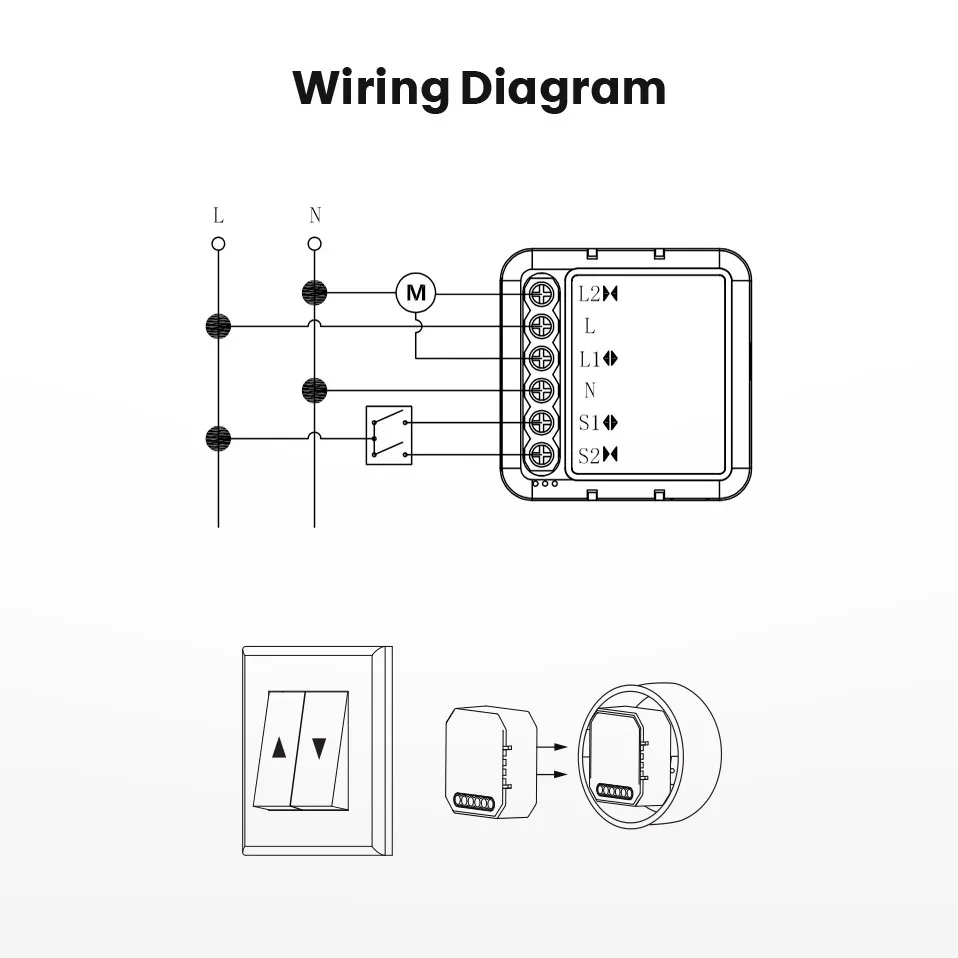 Wiring Diagram

L
N
M
L2
L
L1
N
S1
S2