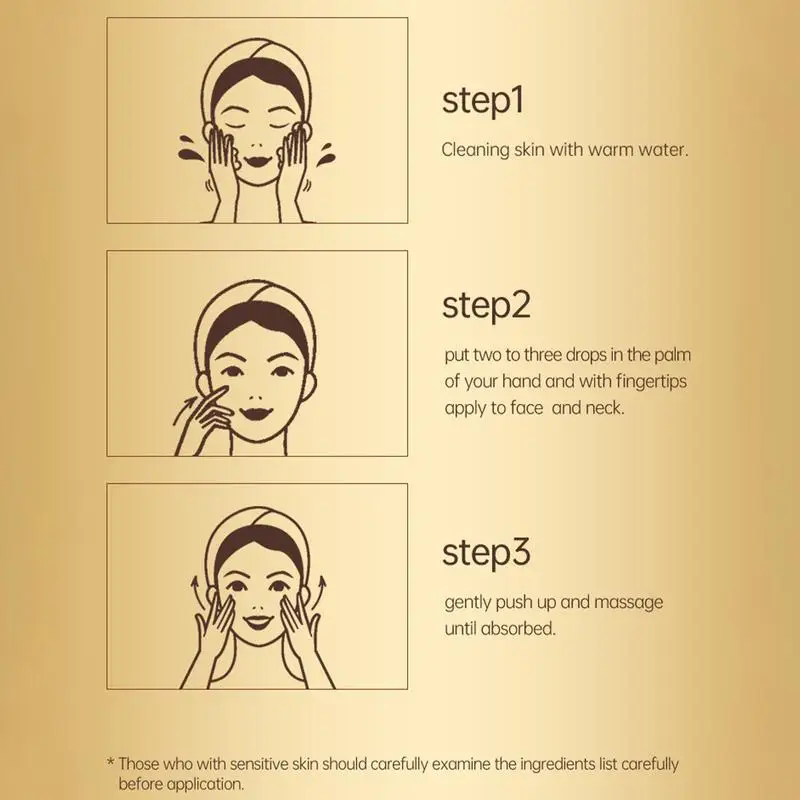 step1

Cleaning skin with warm water.

step2

put two to three drops in the palm of your hand and with fingertips apply to face  and neck.

step3

gently push up and massage until absorbed.

* Those who with sensitive skin should carefully examine the ingredients list carefully before application.