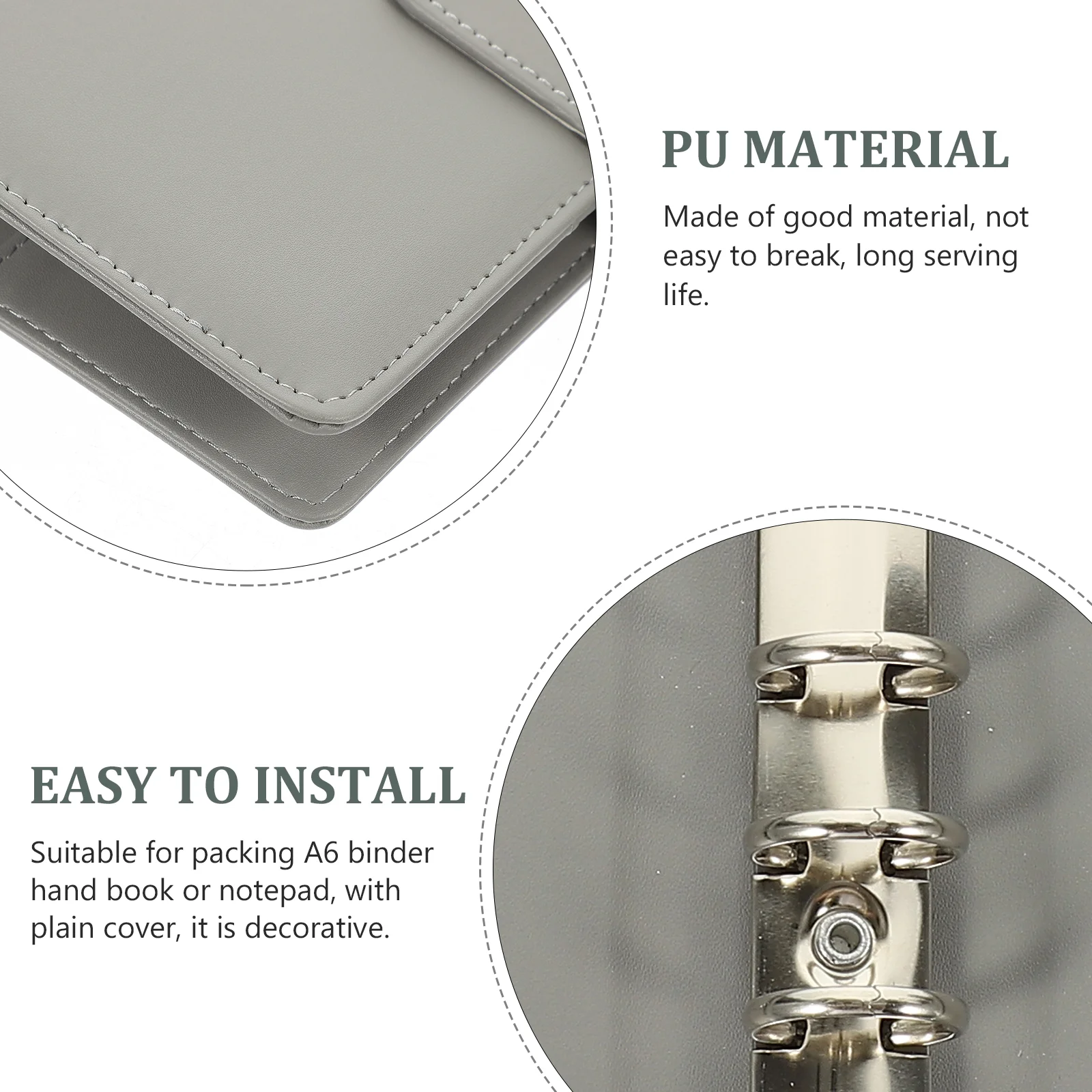 PU MATERIAL

Made of good material, not easy to break, long serving life.

EASY TO INSTALL

Suitable for packing A6 binder hand book or notepad, with plain cover, it is decorative.