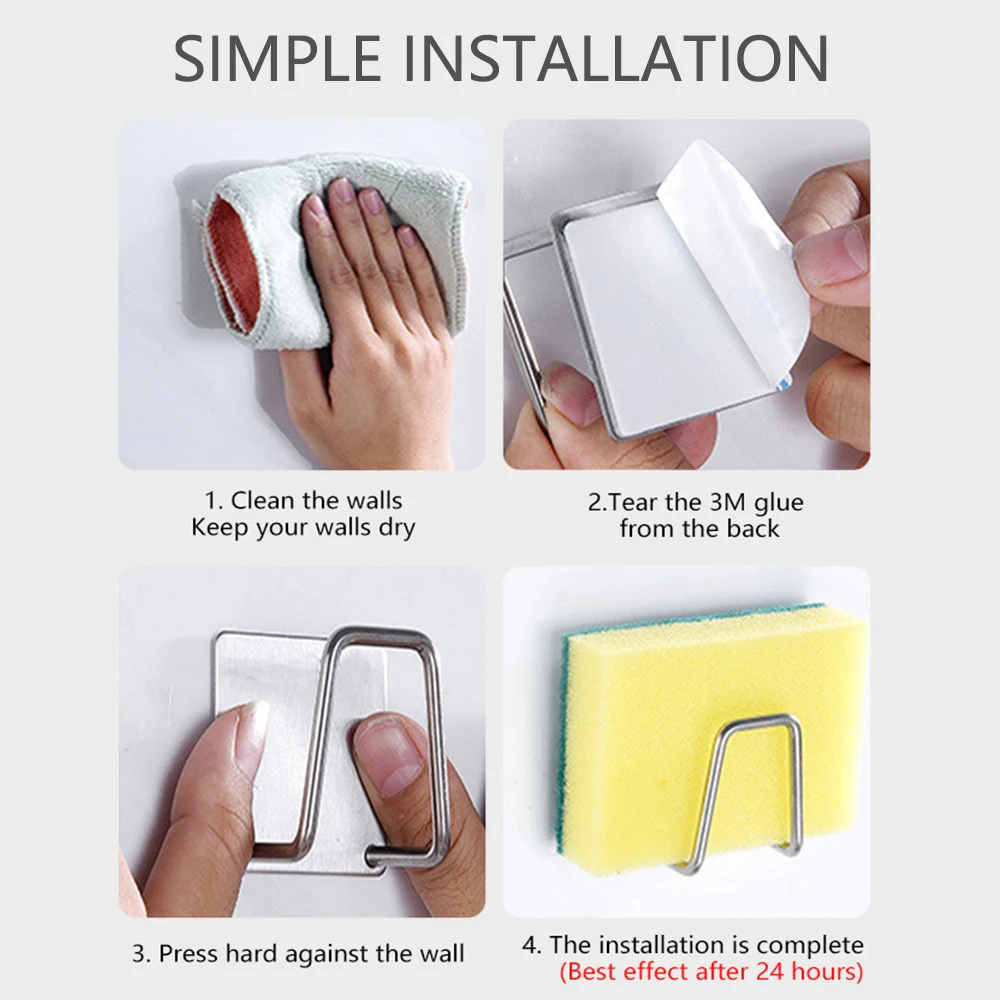 SIMPLE INSTALLATION

1. Clean the walls
Keep your walls dry

2.Tear the 3M glue
from the back

3. Press hard against the wall

4. The installation is complete
(Best effect after 24 hours)