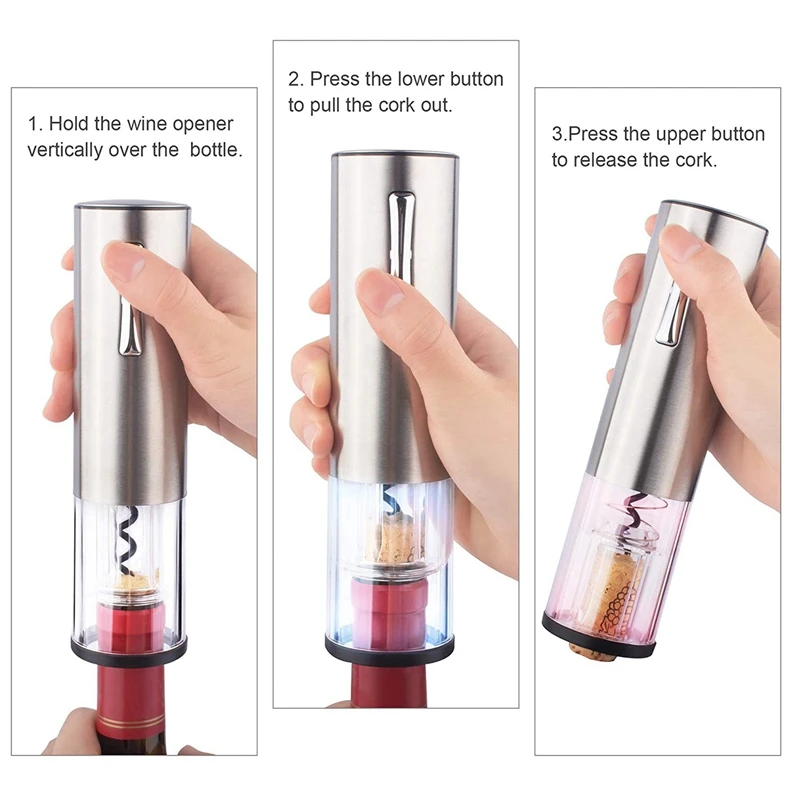 1. Hold the wine opener vertically over the  bottle.

2. Press the lower button to pull the cork out.

3.Press the upper button to release the cork.