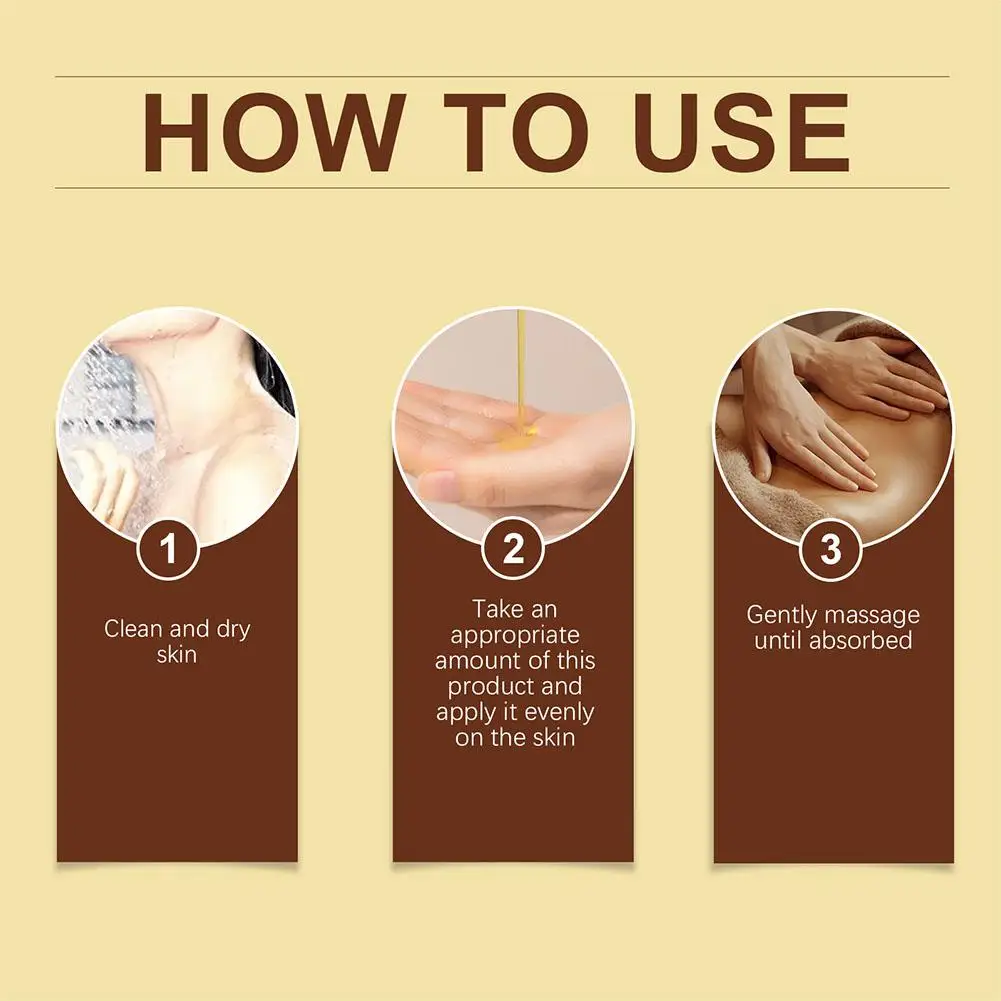 HOW TO USE

1

Clean and dry skin

2

Take an appropriate amount of this product and apply it evenly on the skin

3

Gently massage until absorbed