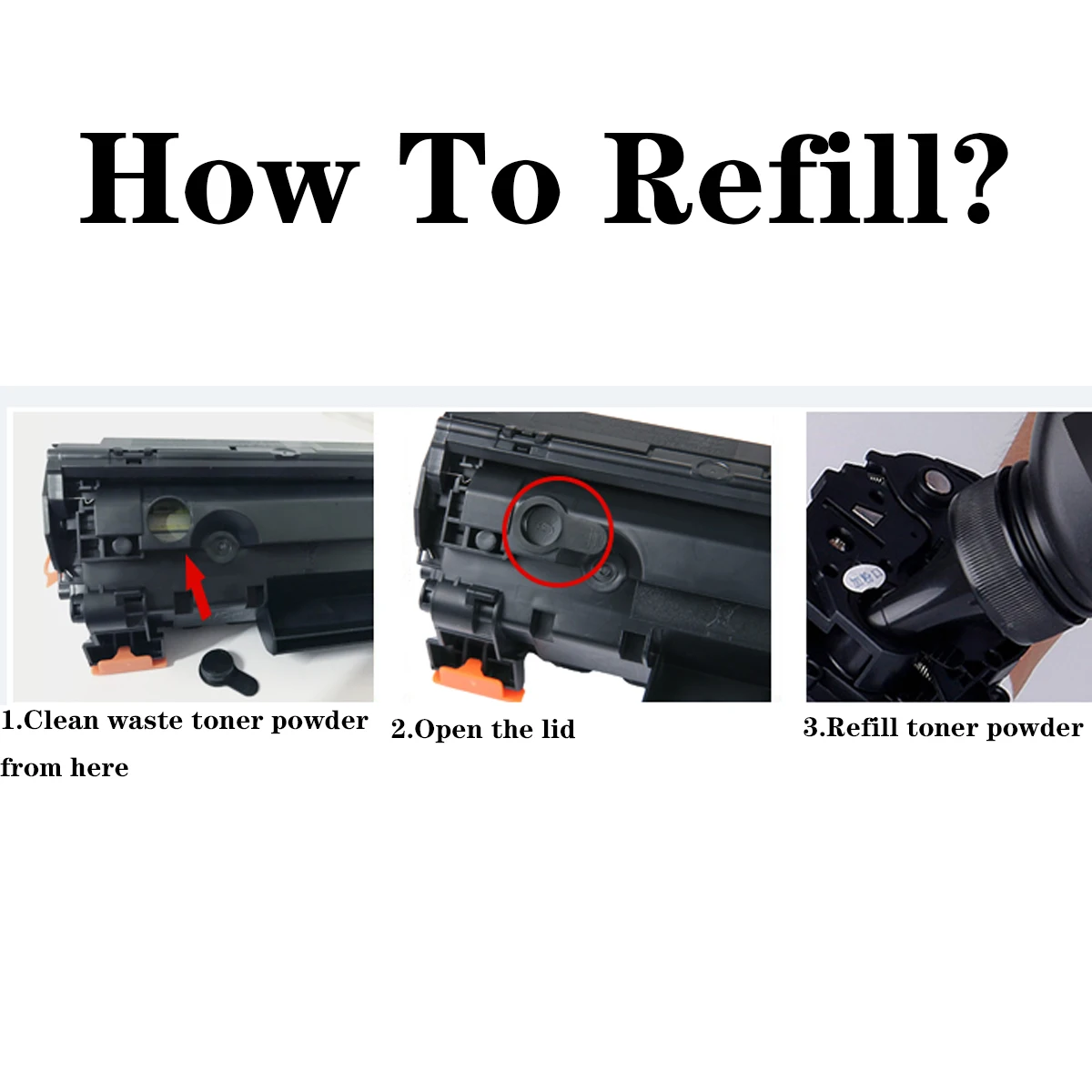 How To Refill?

1.Clean waste toner powder from here

2.Open the lid

3.Refill toner powder