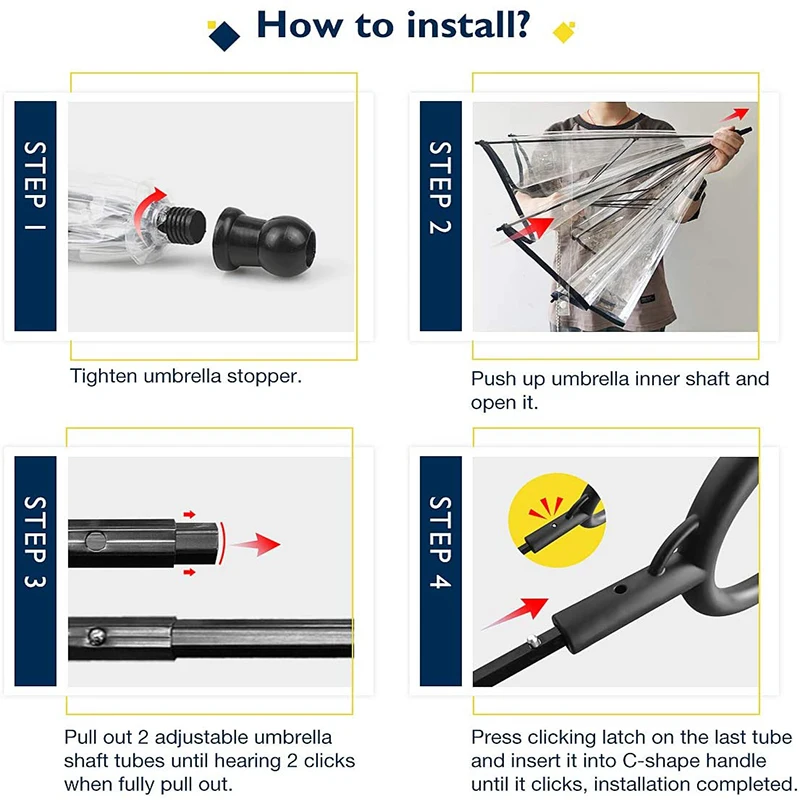 How to install?

STEP 1

Tighten umbrella stopper.

STEP 2

Push up umbrella inner shaft and open it.

STEP 3

Pull out 2 adjustable umbrella shaft tubes until hearing 2 clicks when fully pull out.

STEP 4

Press clicking latch on the last tube and insert it into C-shape handle until it clicks, installation completed.