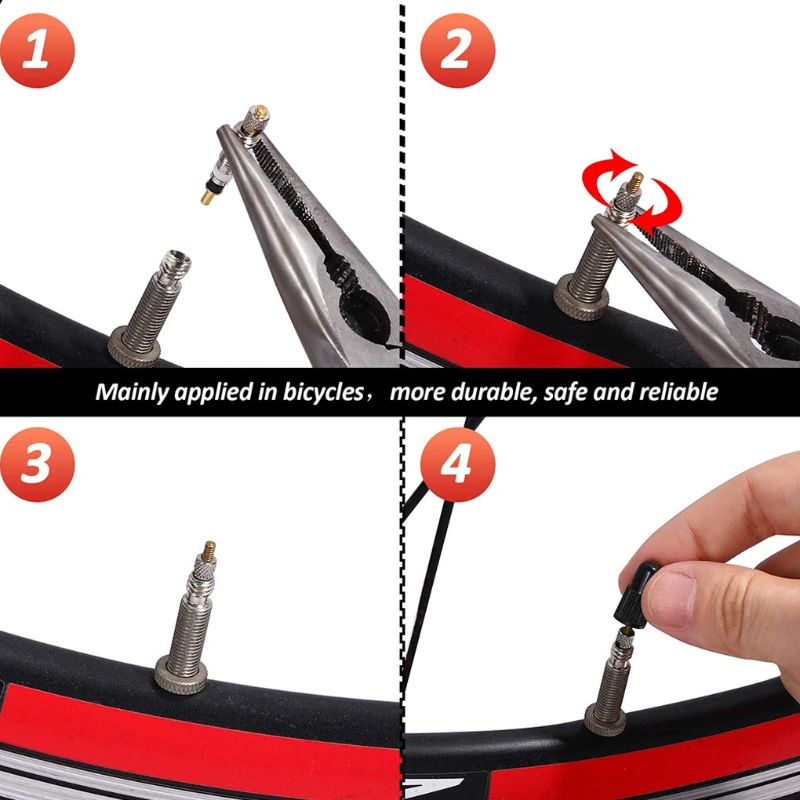 1

2

Mainly applied in bicycles， more durable, safe and reliable

3

4