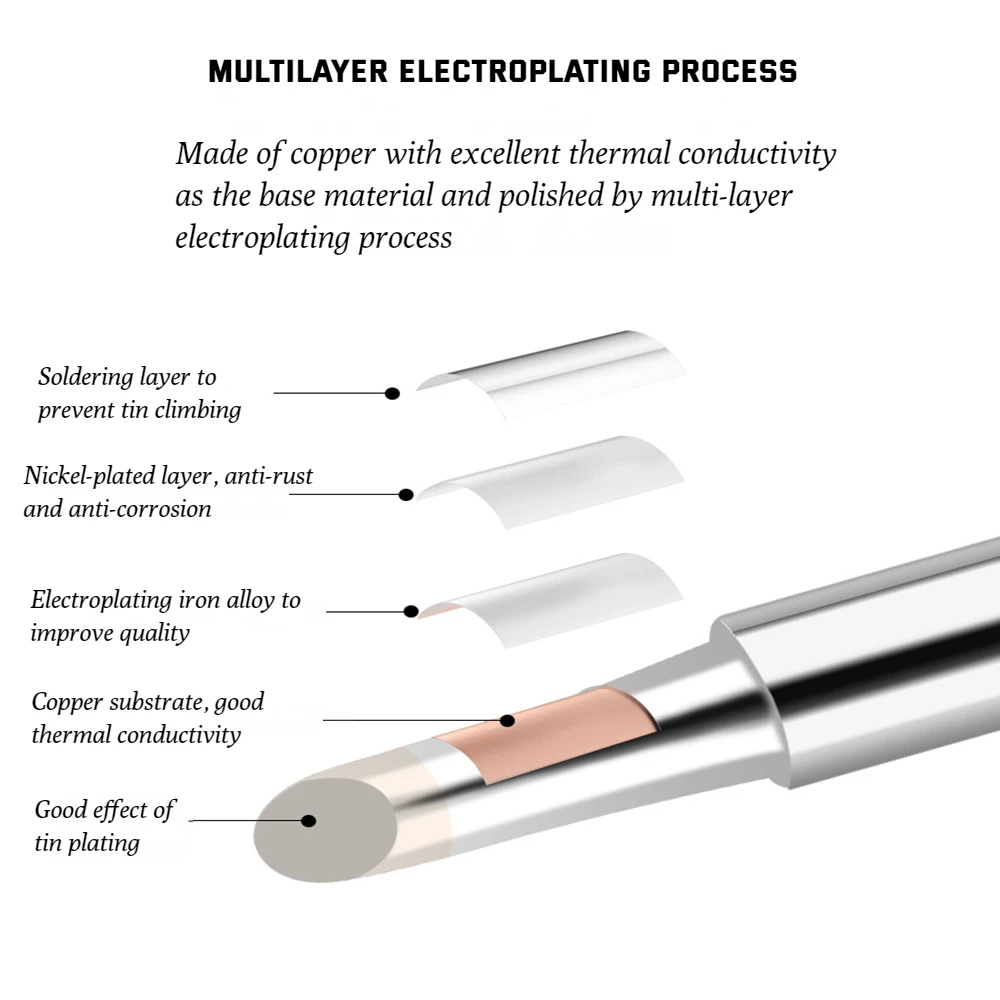 MULTILAYER ELECTROPLATING PROCESS

Made of copper with excellent thermal conductivity as the base material and polished by multi-layer electroplating process

Soldering layer to prevent tin climbing

Nickel-plated layer, anti-rust and anti-corrosion

Electroplating iron alloy to improve quality

Copper substrate, good thermal conductivity

Good effect of tin plating