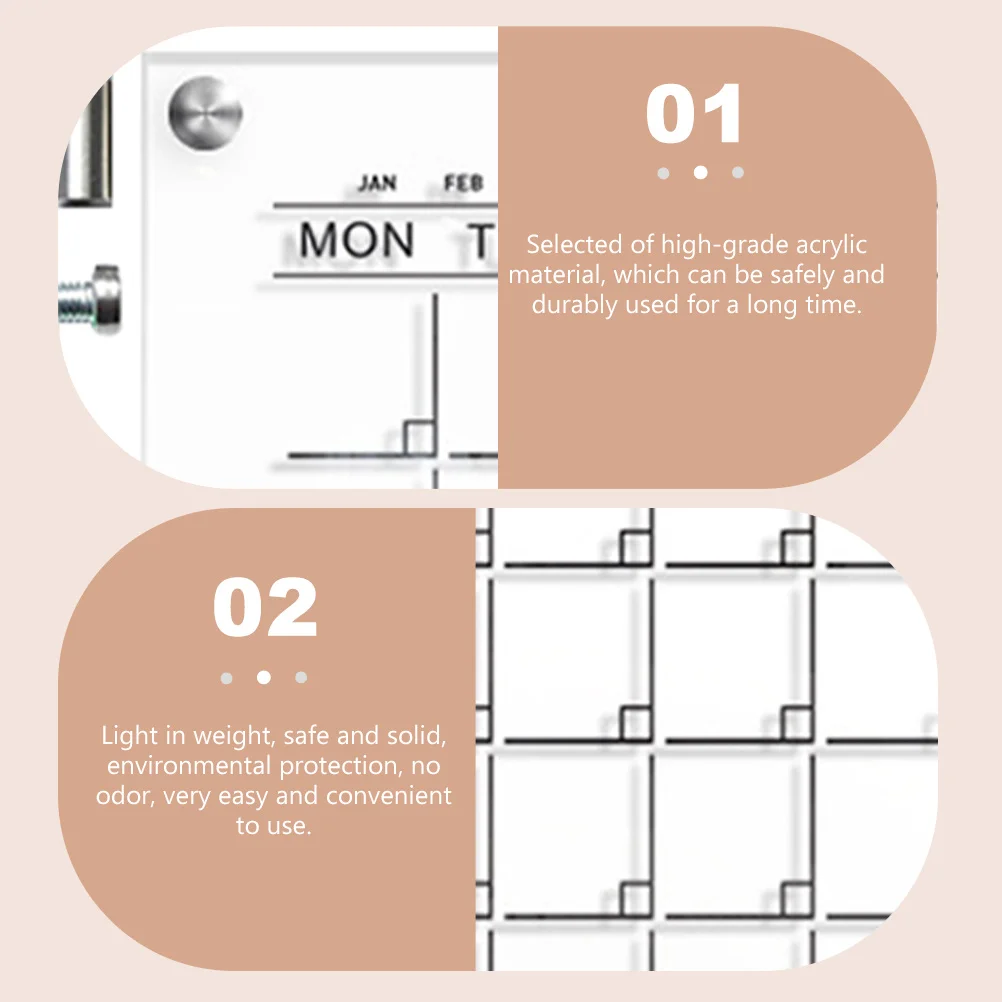 JAN FEB

MON T

01

Selected of high-grade acrylic material, which can be safely and durably used for a long time.

02

Light in weight, safe and solid, environmental protection, no odor, very easy and convenient to use.