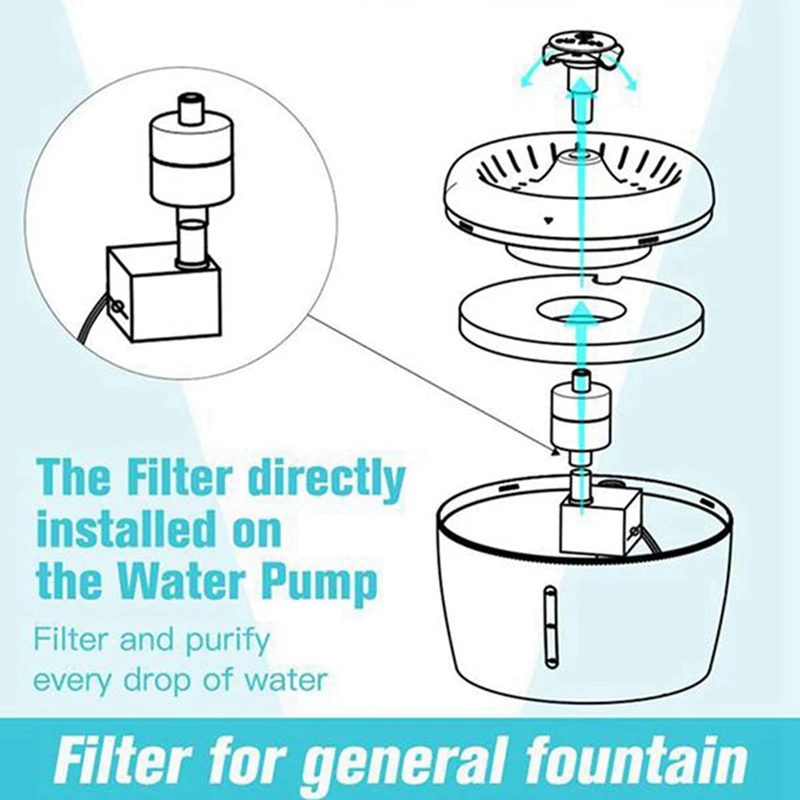 The Filter directly installed on the Water Pump

Filter and purify every drop of water

Filter for general fountain