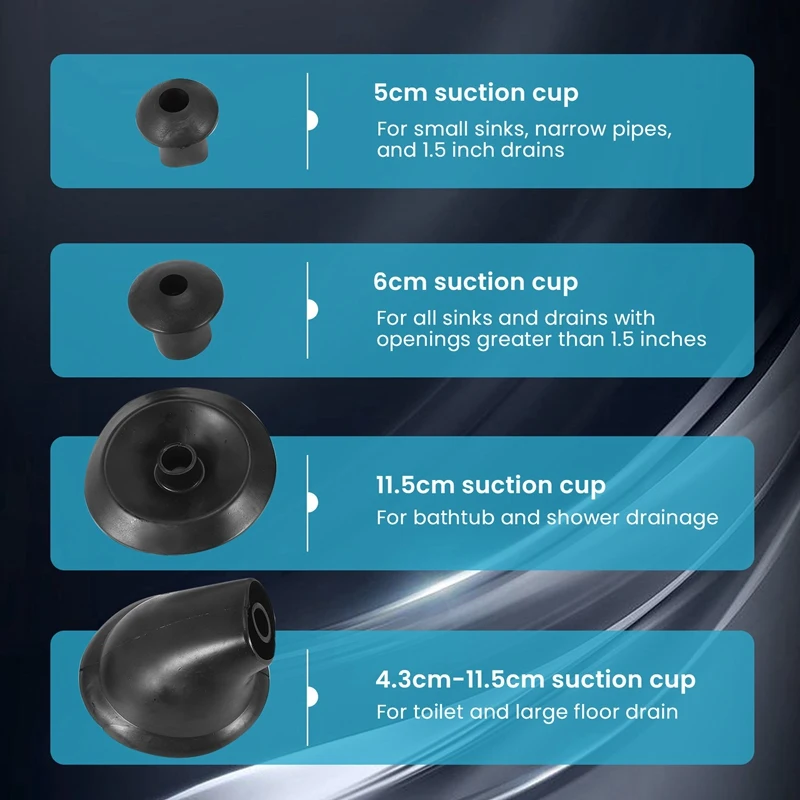 5cm suction cup
For small sinks, narrow pipes, and 1.5 inch drains

6cm suction cup
For all sinks and drains with openings greater than 1.5 inches

11.5cm suction cup
For bathtub and shower drainage

4.3cm-11.5cm suction cup
For toilet and large floor drain