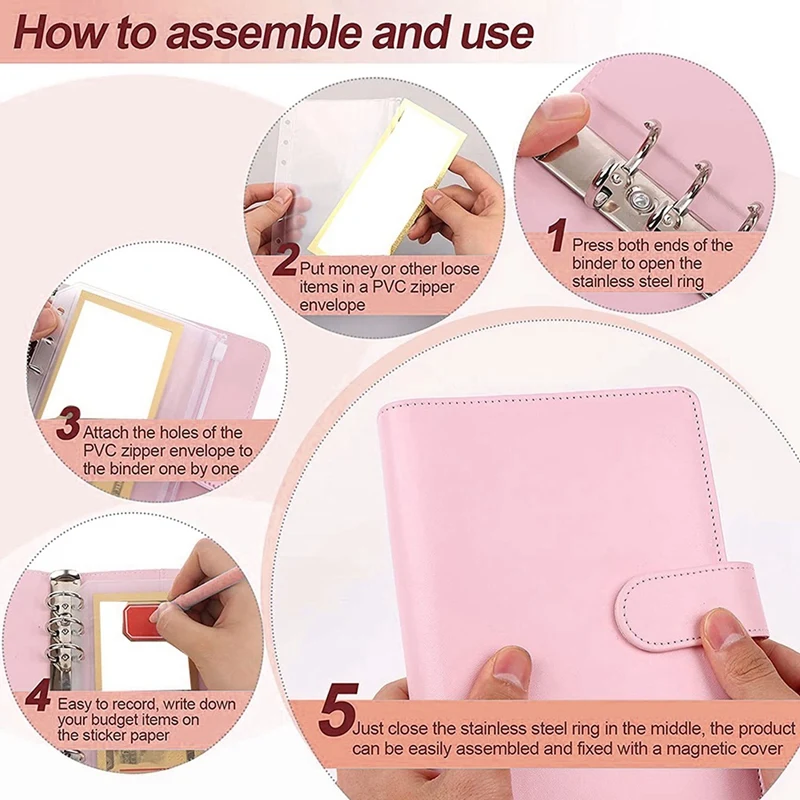 How to assemble and use

1 Press both ends of the binder to open the stainless steel ring

2 Put money or other loose items in a PVC zipper envelope

3 Attach the holes of the PVC zipper envelope to the binder one by one

4 Easy to record, write down your budget items on the sticker paper

5 Just close the stainless steel ring in the middle, the product can be easily assembled and fixed with a magnetic cover