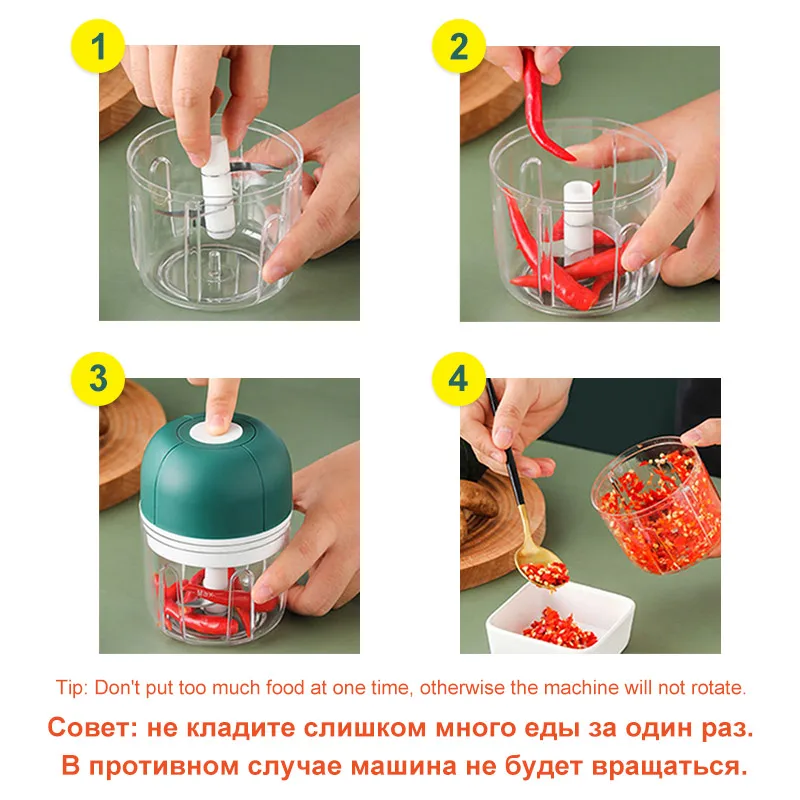 1

2

3

MAX

4

Tip: Don't put too much food at one time, otherwise the machine will not rotate.

Совет: не кладите слишком много еды за один раз. В противном случае машина не будет вращаться.