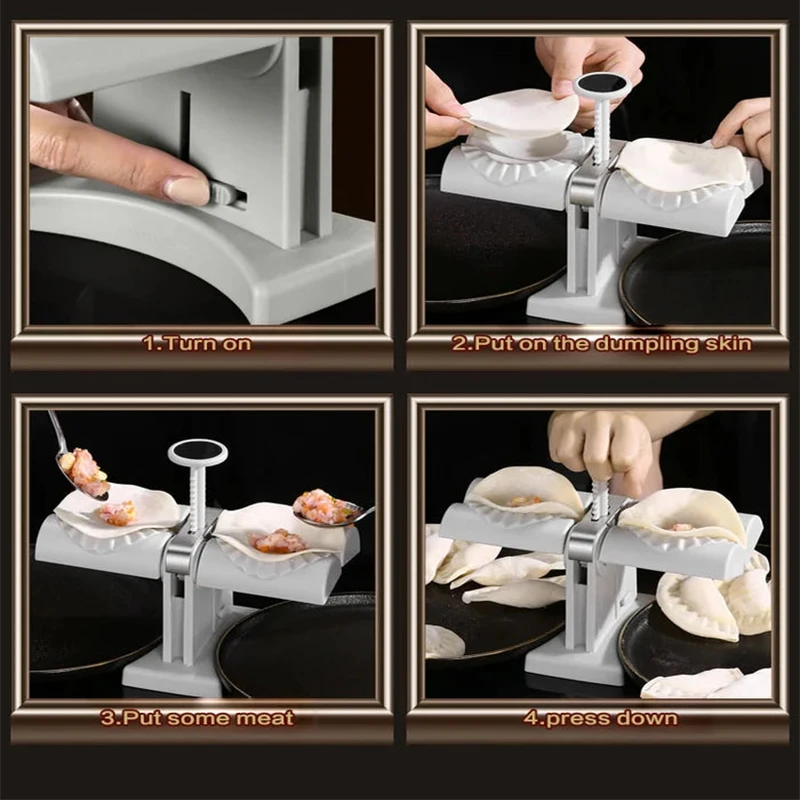 1.Turn on

2.Put on the dumpling skin

3.Put some meat

4.press down