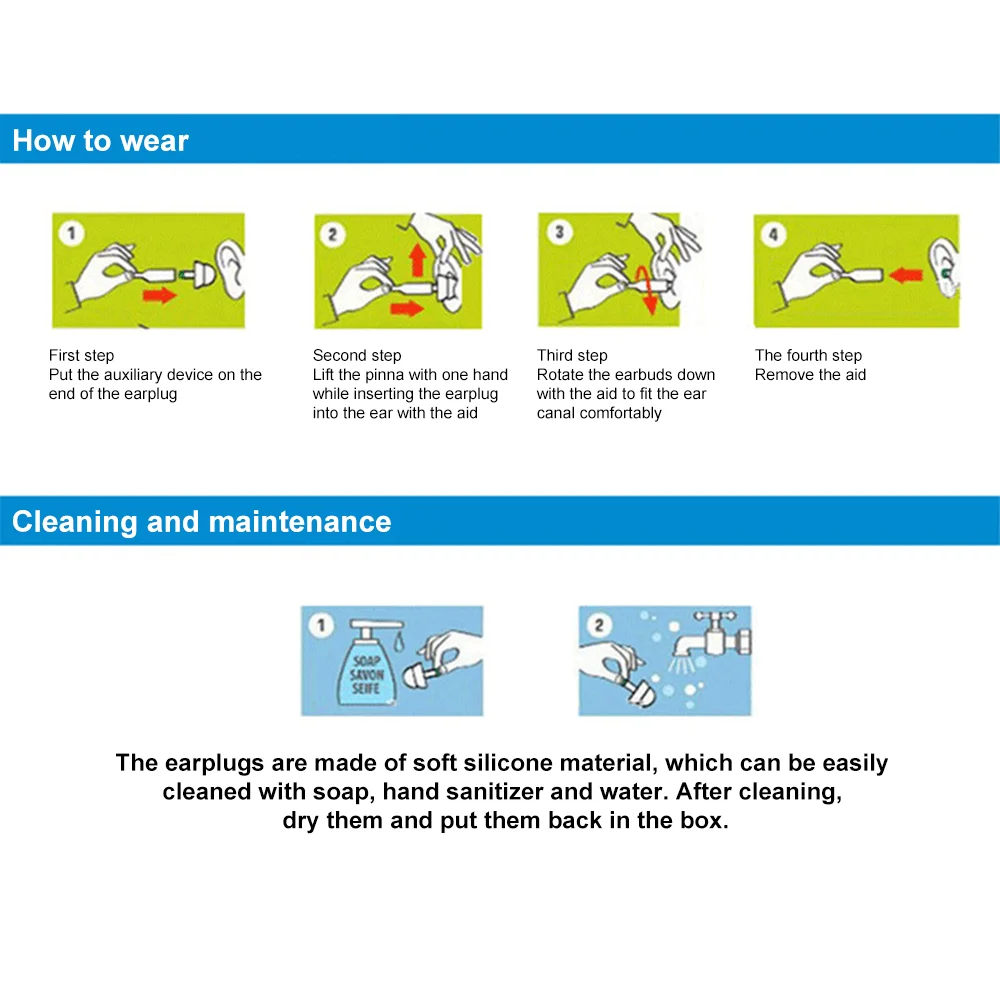 How to wear

1

2

3

4

First step
Put the auxiliary device on the end of the earplug

Second step
Lift the pinna with one hand while inserting the earplug into the ear with the aid

Third step
Rotate the earbuds down with the aid to fit the ear canal comfortably

The fourth step
Remove the aid

Cleaning and maintenance

1

SOAP
SAVON
SEIFE

2

The earplugs are made of soft silicone material, which can be easily cleaned with soap, hand sanitizer and water. After cleaning, dry them and put them back in the box.