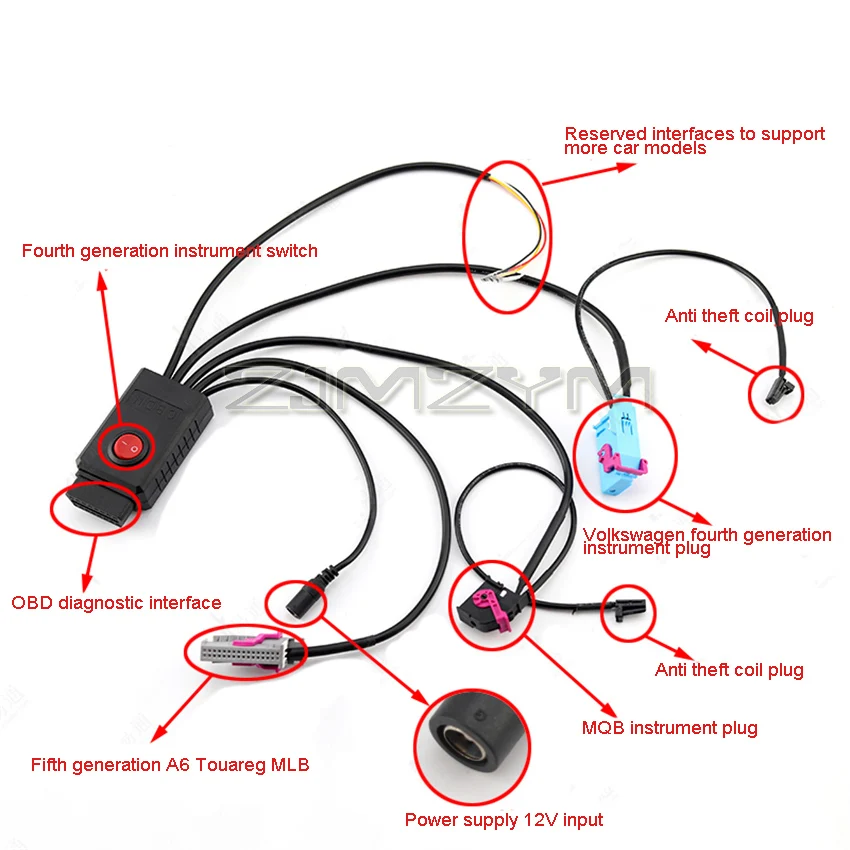 Reserved interfaces to support more car models

Fourth generation instrument switch

Anti theft coil plug

ZJMZYM

Volkswagen fourth generation instrument plug

OBD diagnostic interface

Anti theft coil plug

MQB instrument plug

Fifth generation A6 Touareg MLB

Power supply 12V input