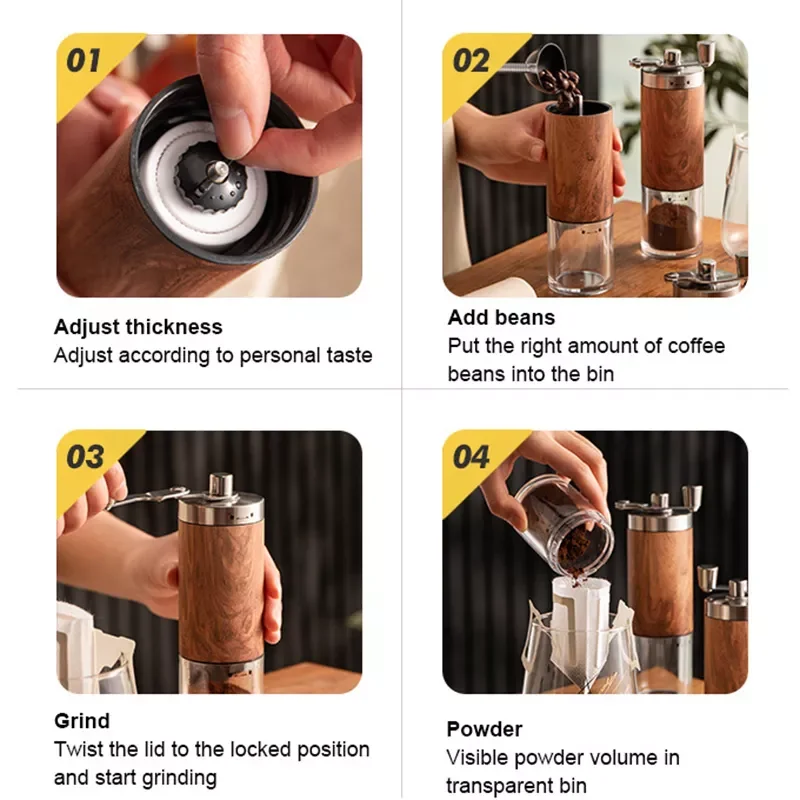 01

Adjust thickness
Adjust according to personal taste

02

Add beans
Put the right amount of coffee beans into the bin

03

Grind
Twist the lid to the locked position and start grinding

04

Powder
Visible powder volume in transparent bin