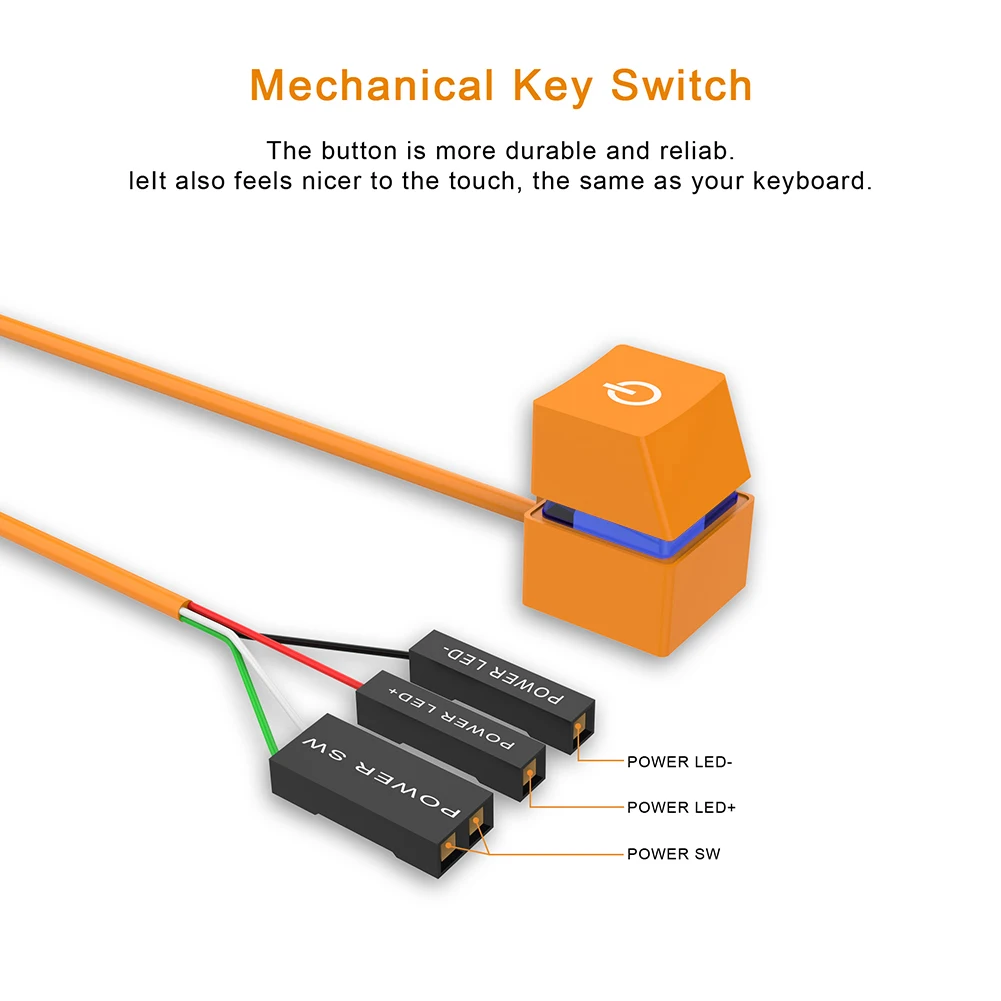 Mechanical Key Switch

The button is more durable and reliab.
leIt also feels nicer to the touch, the same as your keyboard.

POWER LED-
POWER LED+
POWER SW

POWER LED-
POWER LED+
POWER SW