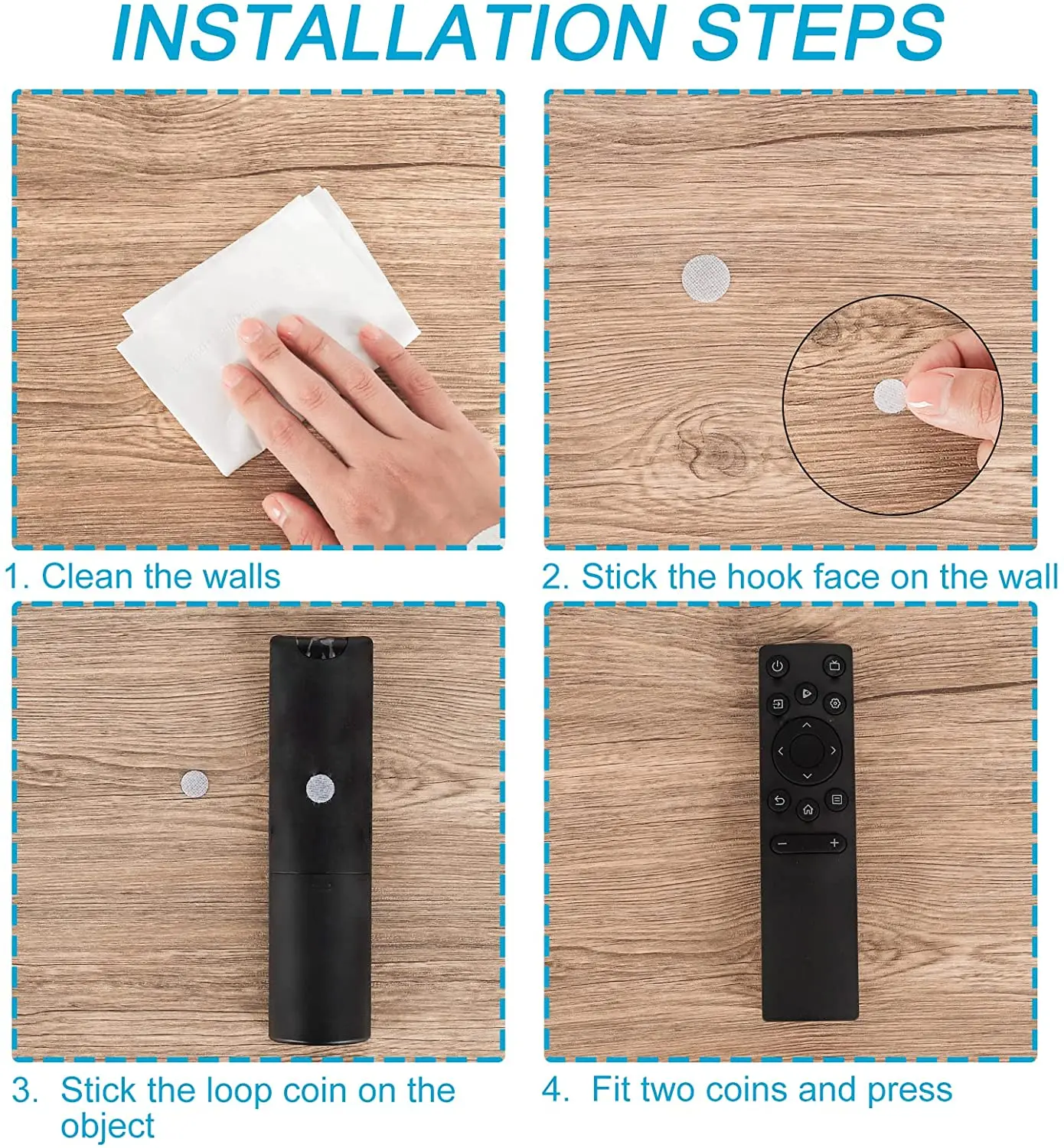 INSTALLATION STEPS

1. Clean the walls

2. Stick the hook face on the wall

3. Stick the loop coin on the object

4. Fit two coins and press