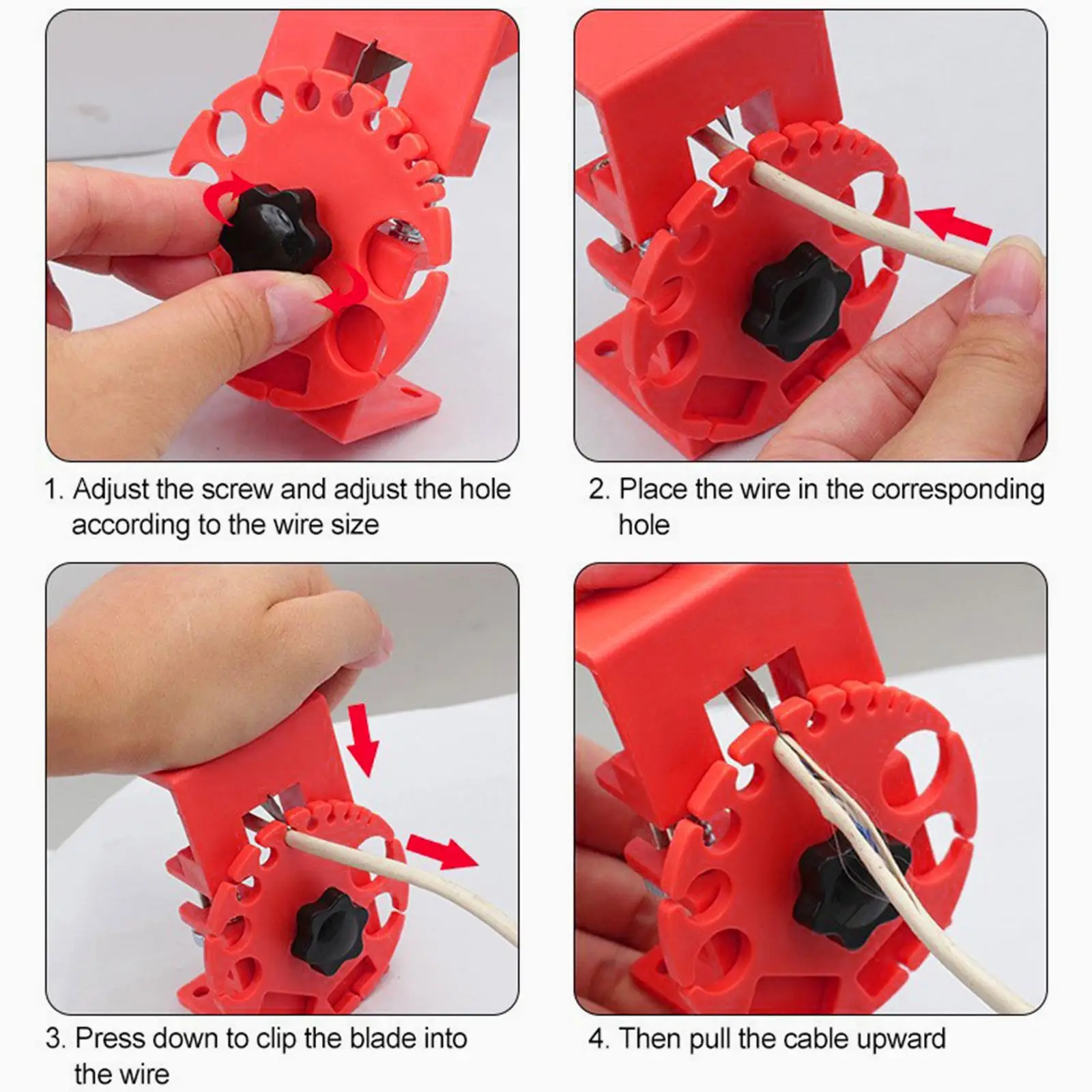 1. Adjust the screw and adjust the hole according to the wire size

2. Place the wire in the corresponding hole

3. Press down to clip the blade into the wire

4. Then pull the cable upward