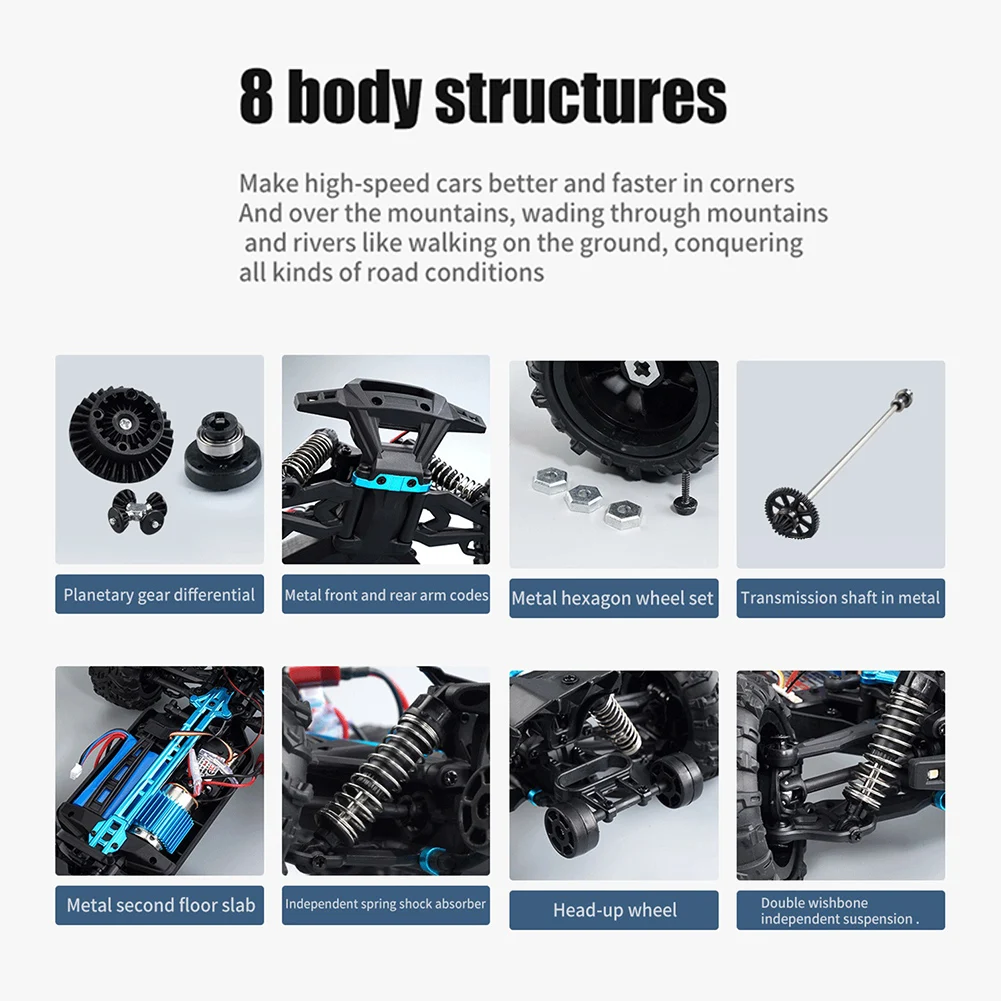 8 body structures

Make high-speed cars better and faster in corners And over the mountains, wading through mountains and rivers like walking on the ground, conquering all kinds of road conditions

Planetary gear differential

Metal front and rear arm codes

Metal hexagon wheel set

Transmission shaft in metal

Metal second floor slab

Independent spring shock absorber

Head-up wheel

Double wishbone independent suspension .