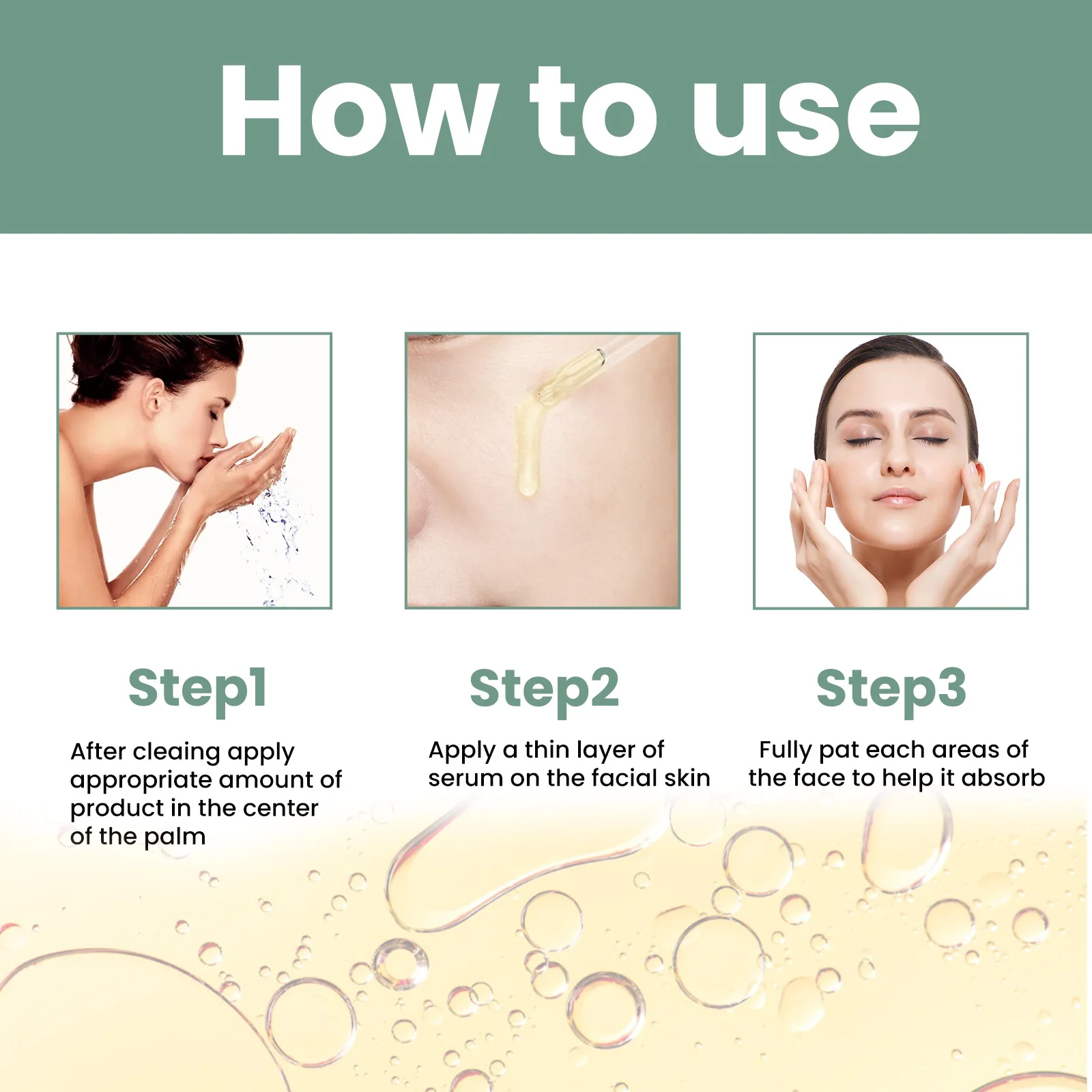 How to use

Step1

After cleaing apply appropriate amount of product in the center of the palm

Step2

Apply a thin layer of serum on the facial skin

Step3

Fully pat each areas of the face to help it absorb