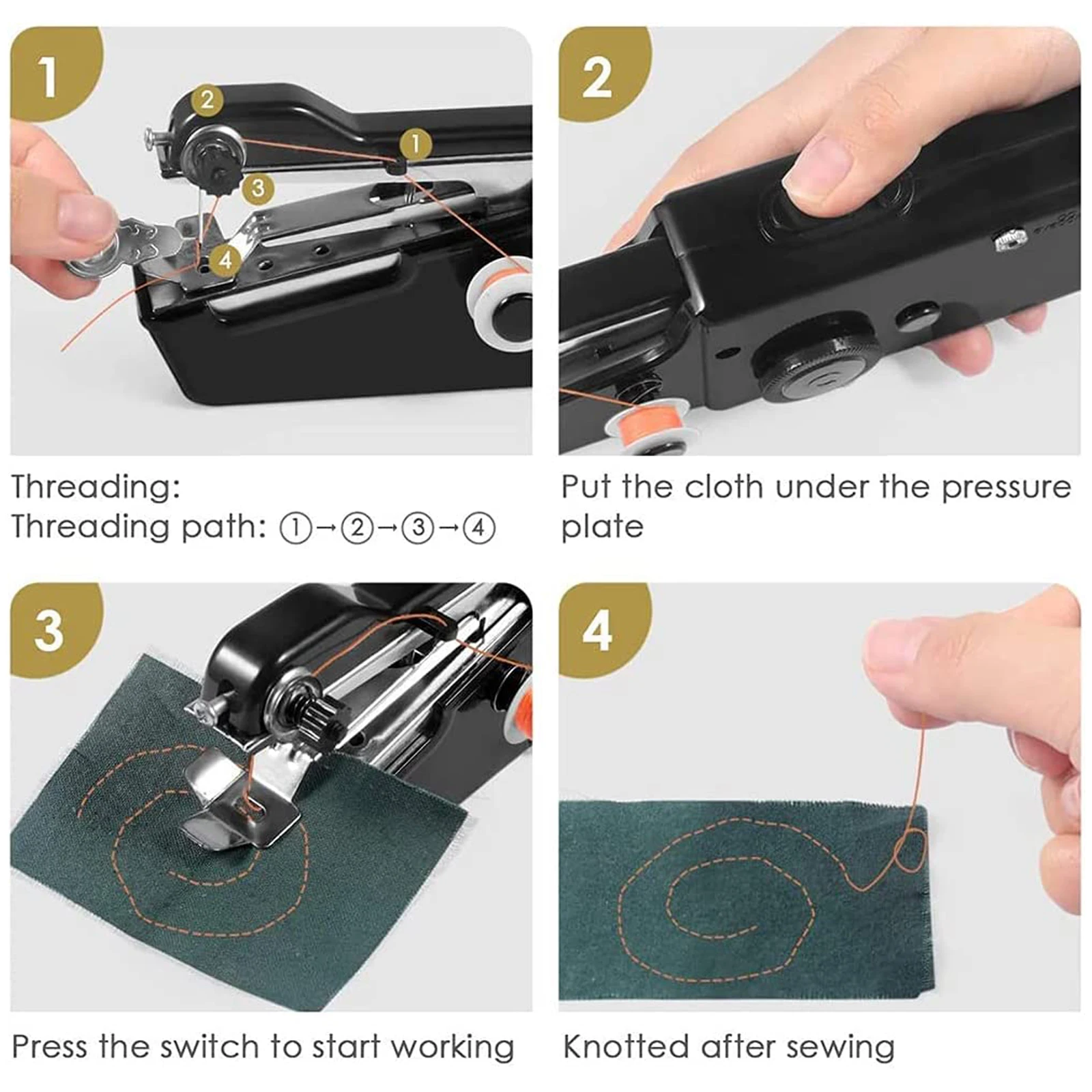 1

2

1

3

4

Threading:
Threading path: ①→②→③→④

2

Put the cloth under the pressure plate

3

Press the switch to start working

4

Knotted after sewing