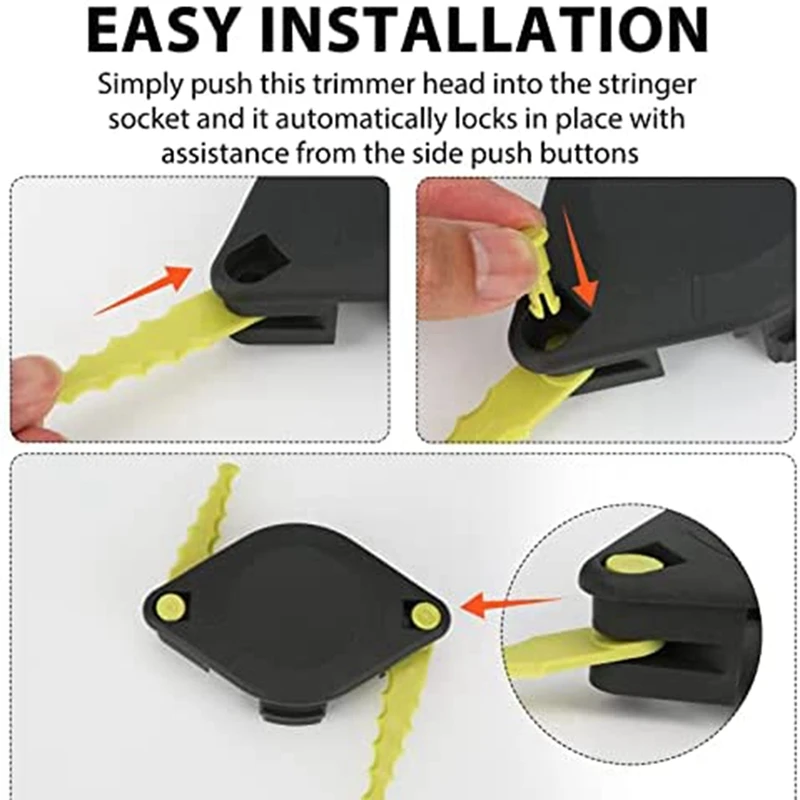 EASY INSTALLATION

Simply push this trimmer head into the stringer socket and it automatically locks in place with assistance from the side push buttons