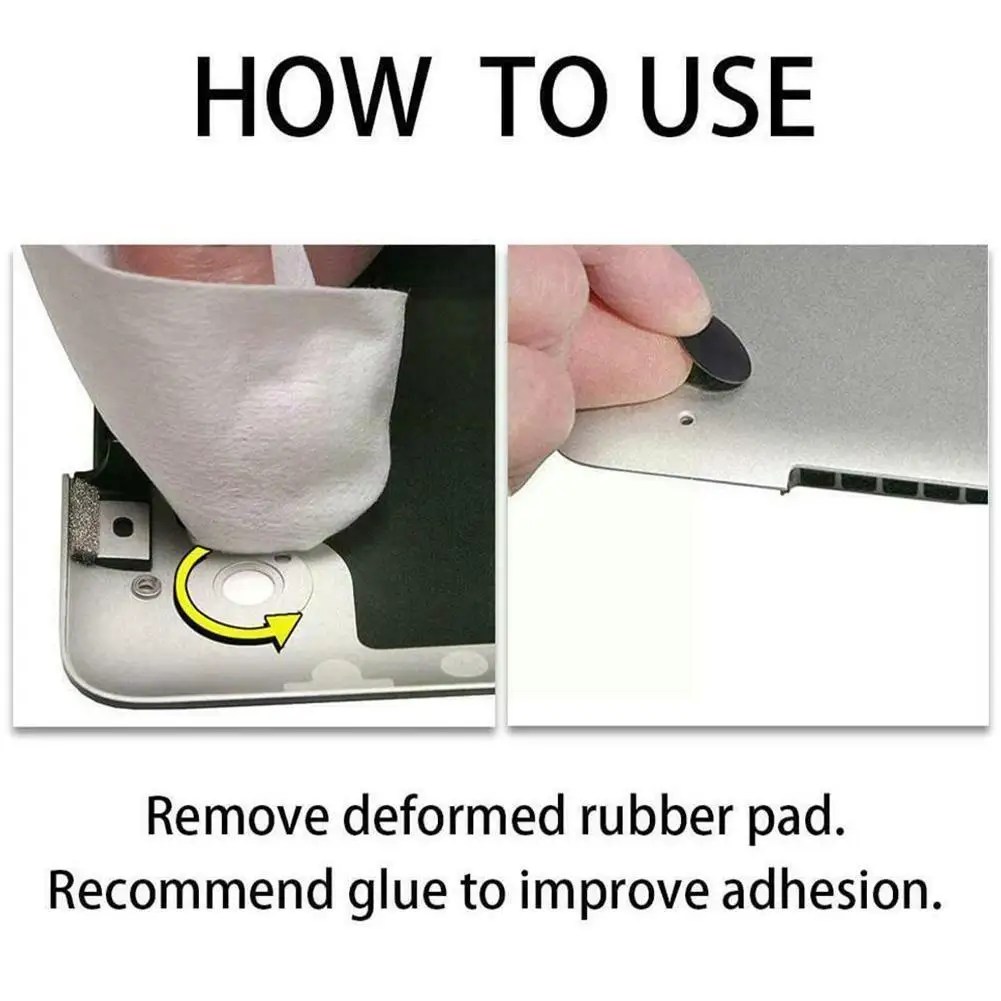 HOW TO USE

Remove deformed rubber pad.
Recommend glue to improve adhesion.