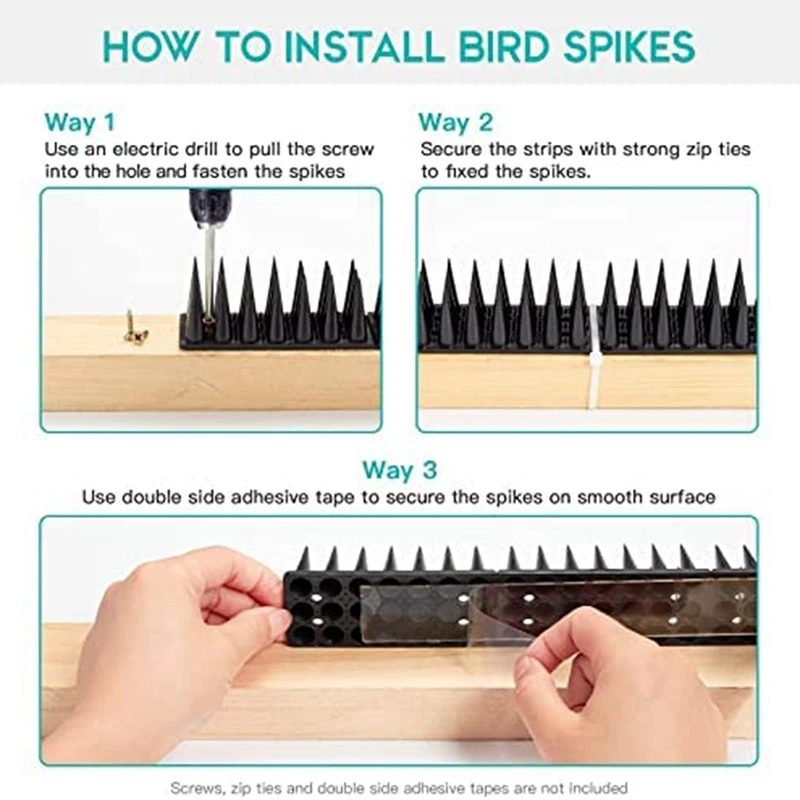 HOW TO INSTALL BIRD SPIKES

Way 1
Use an electric drill to pull the screw into the hole and fasten the spikes

Way 2
Secure the strips with strong zip ties to fixed the spikes.

Way 3
Use double side adhesive tape to secure the spikes on smooth surface

Screws, zip ties and double side adhesive tapes are not included