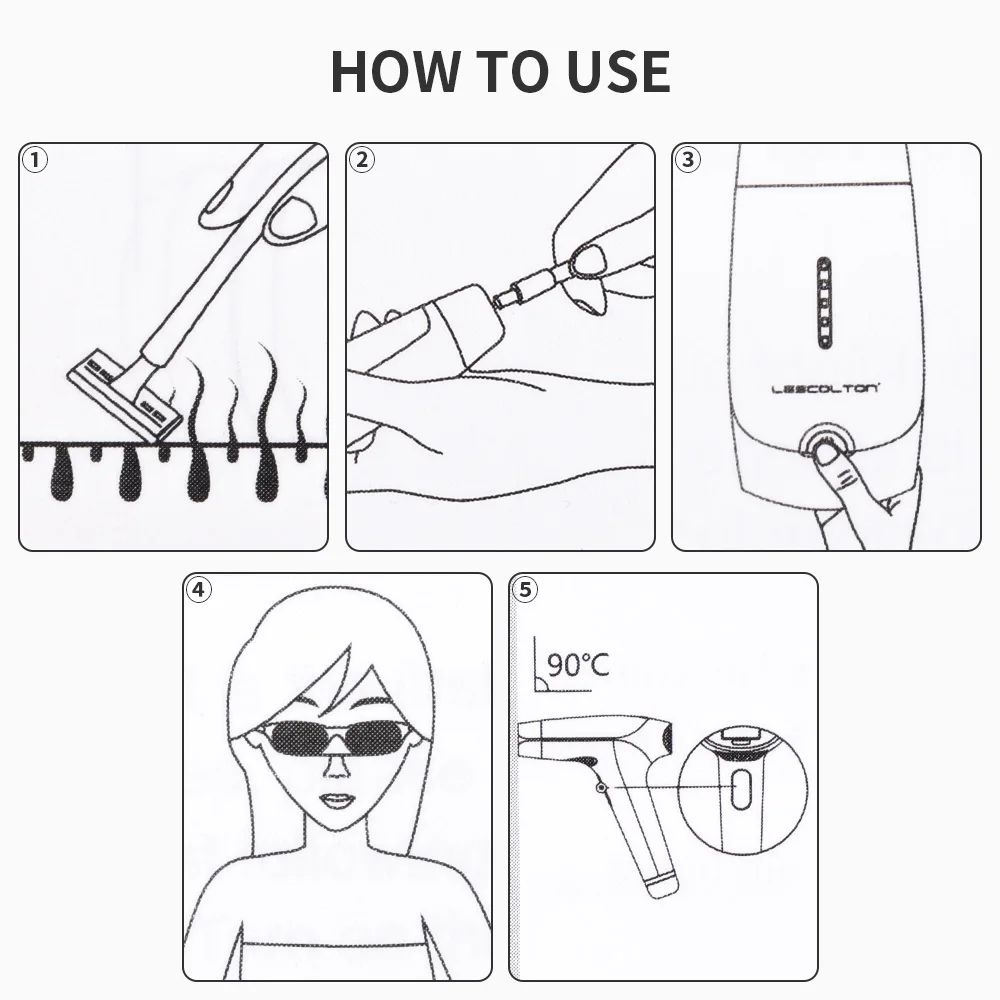 HOW TO USE

1

2

3

LESCOLTON

4

5

90°C