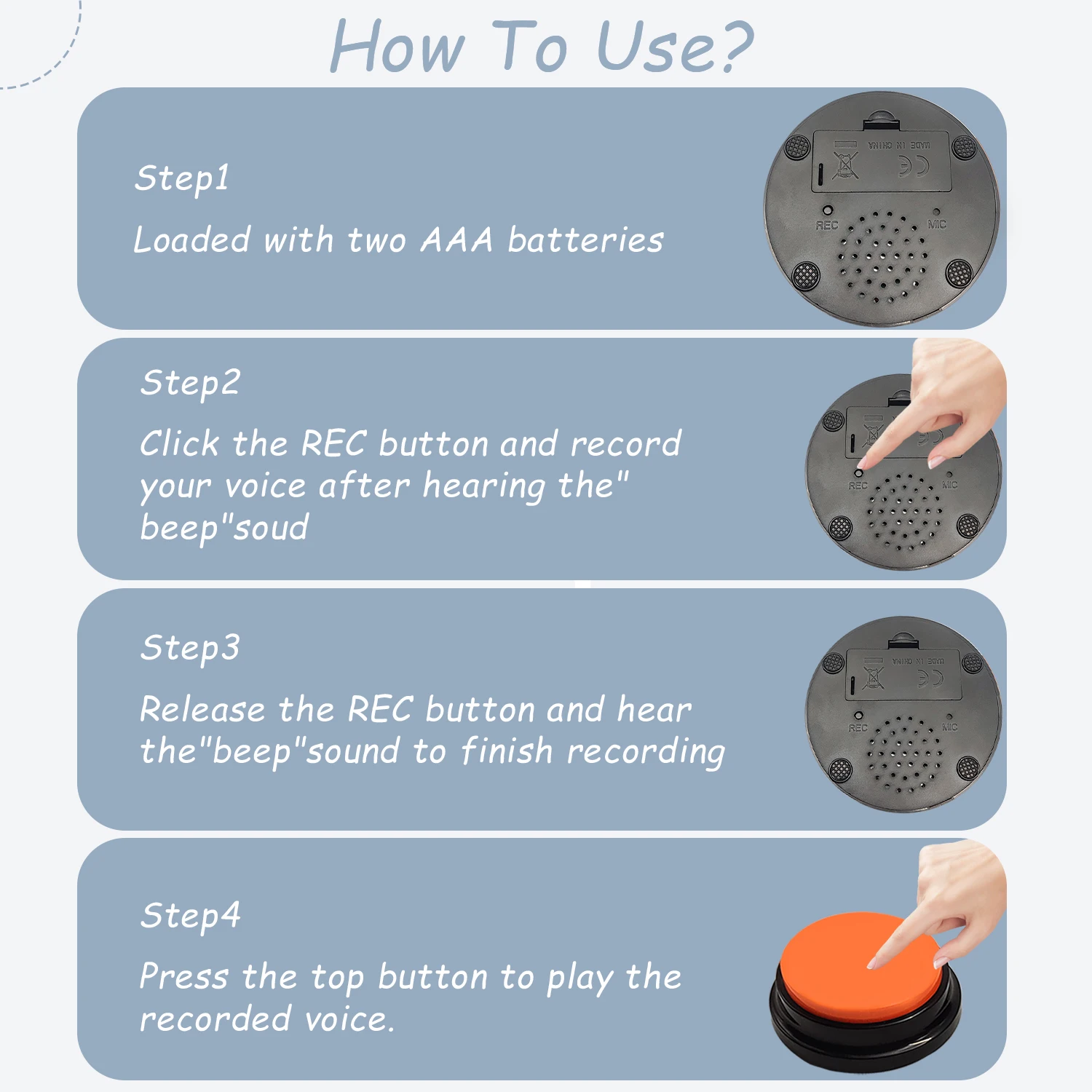 How To Use?

Step1

Loaded with two AAA batteries

MADE IN CHINA

REC

MIC

Step2

Click the REC button and record your voice after hearing the" beep"soud

REC

MIC

Step3

Release the REC button and hear the"beep"sound to finish recording

MADE IN CHINA

REC

MIC

Step4

Press the top button to play the recorded voice.