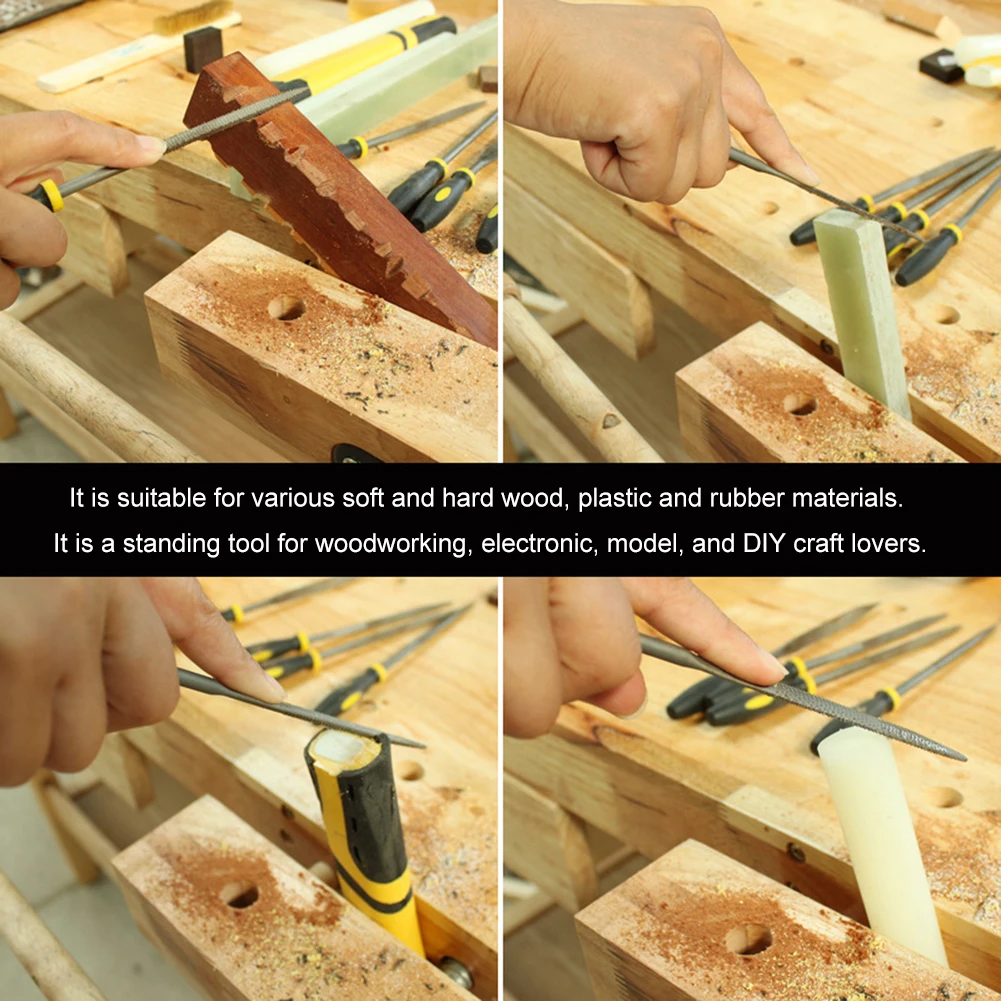 It is suitable for various soft and hard wood, plastic and rubber materials.
It is a standing tool for woodworking, electronic, model, and DIY craft lovers.